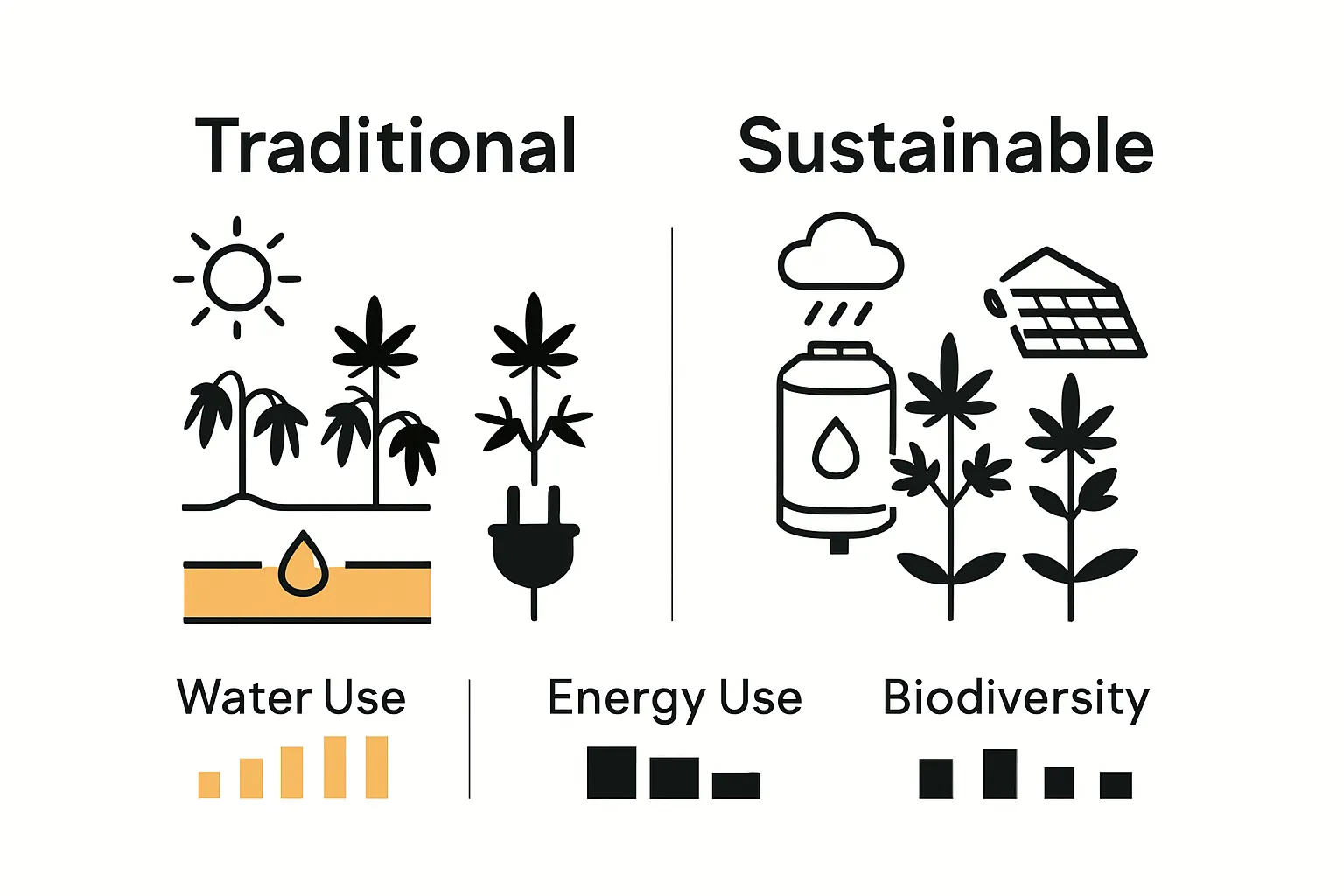 Traditional

Sustainable

Water Use

Energy Use

Biodiversity