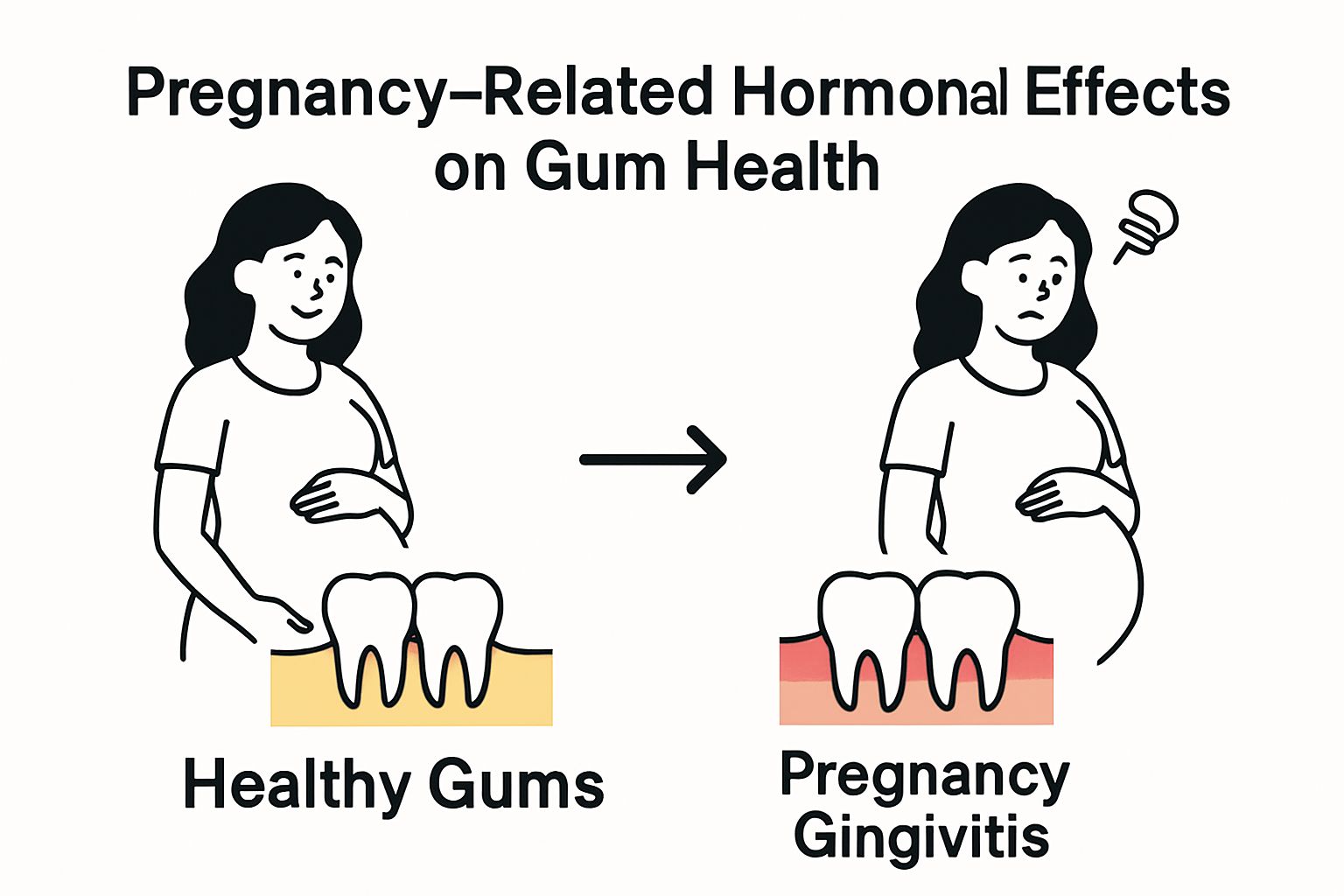 Pregnancy–Related Hormonal Effects on Gum Health

Healthy Gums

Pregnancy Gingivitis