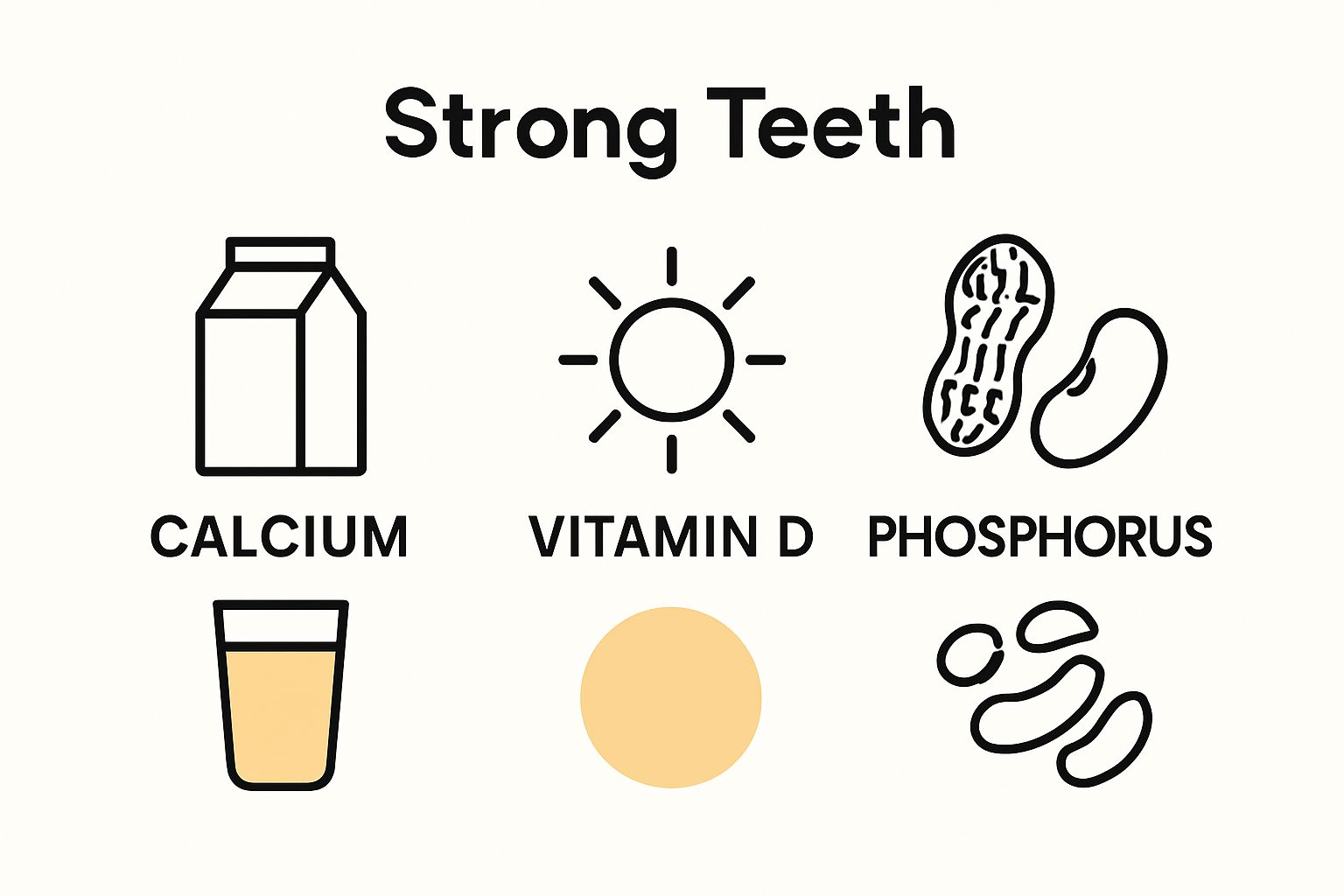 Strong Teeth

CALCIUM

VITAMIN D

PHOSPHORUS