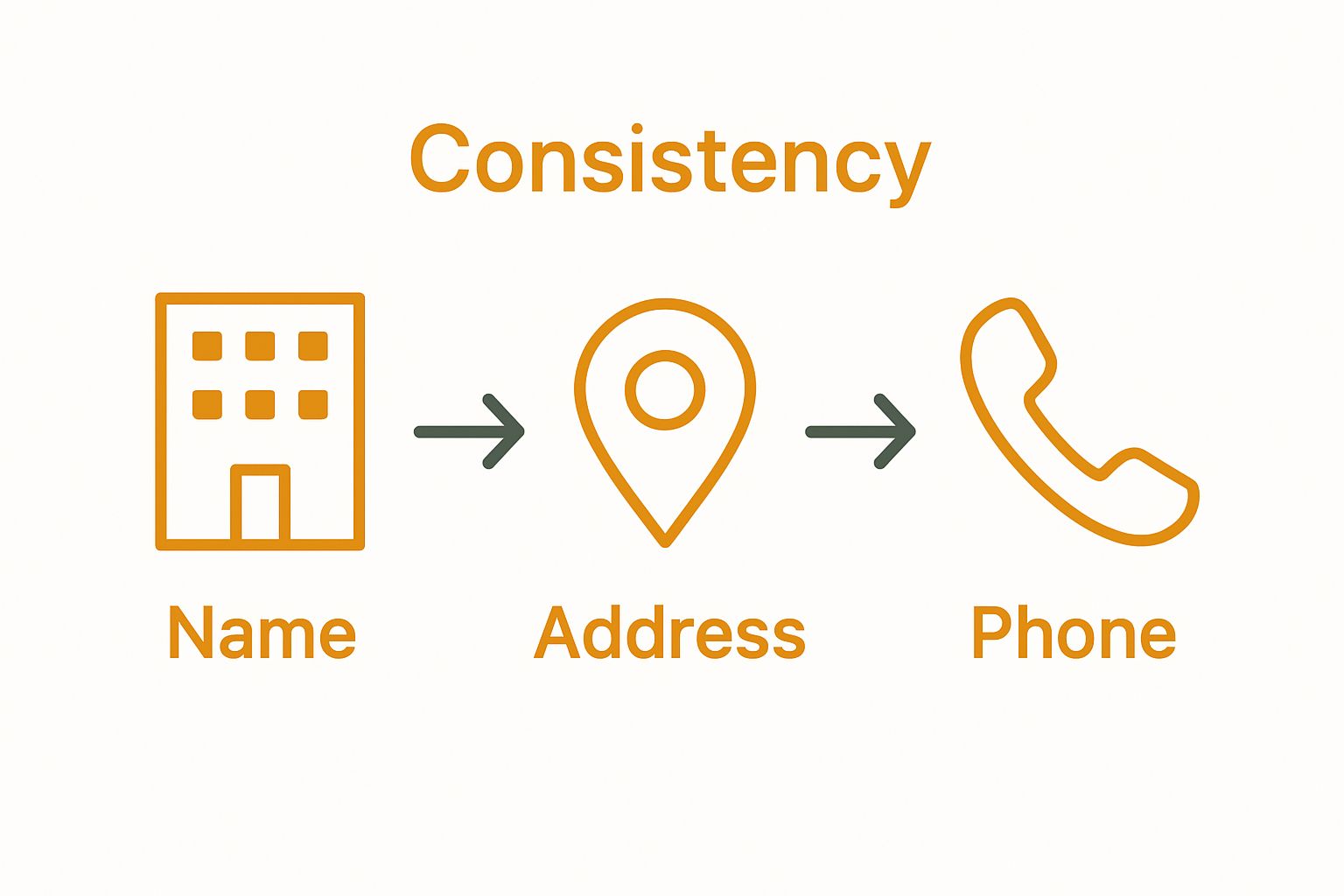 Consistency

Name

Address

Phone