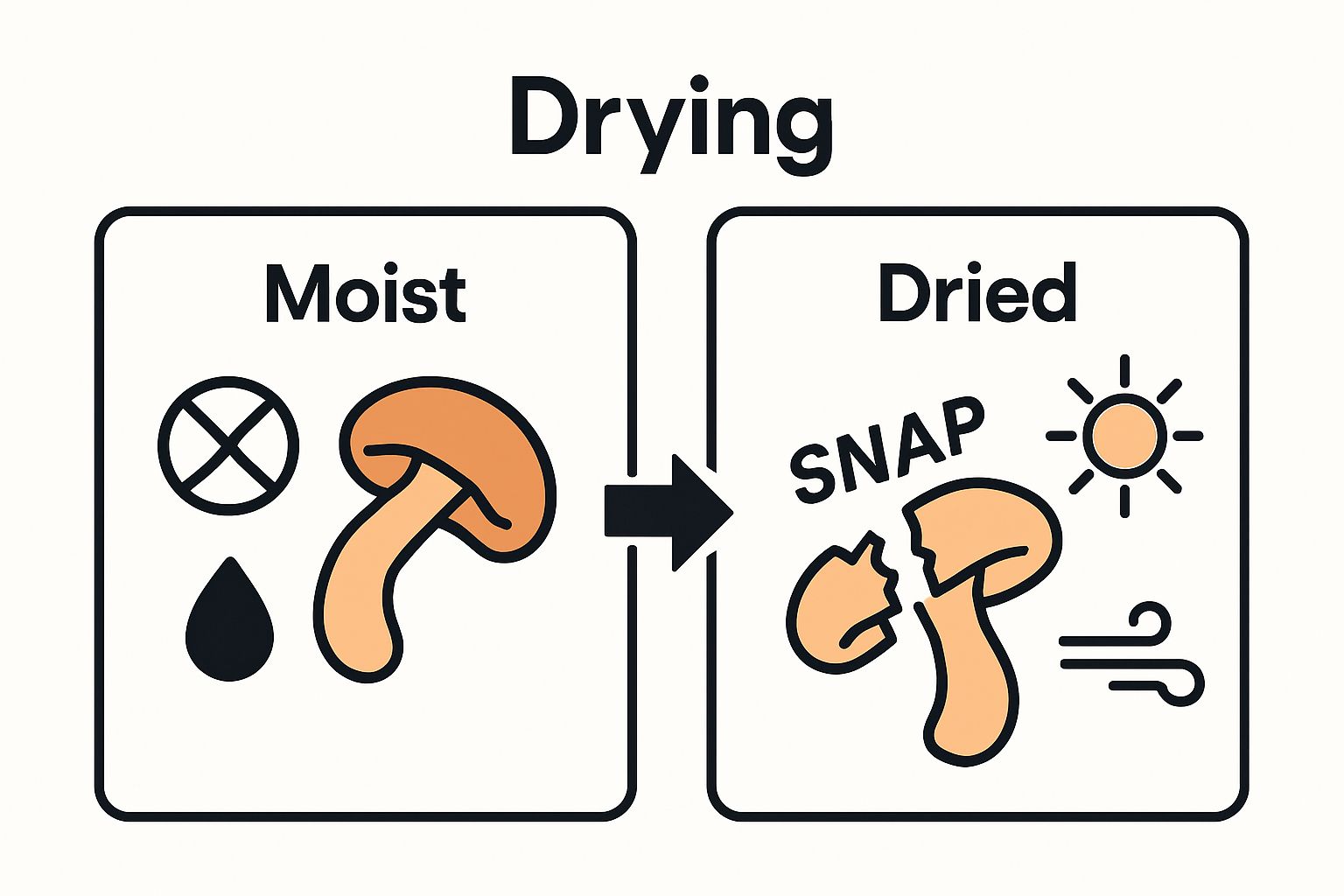 Drying

Moist

Dried

SNAP