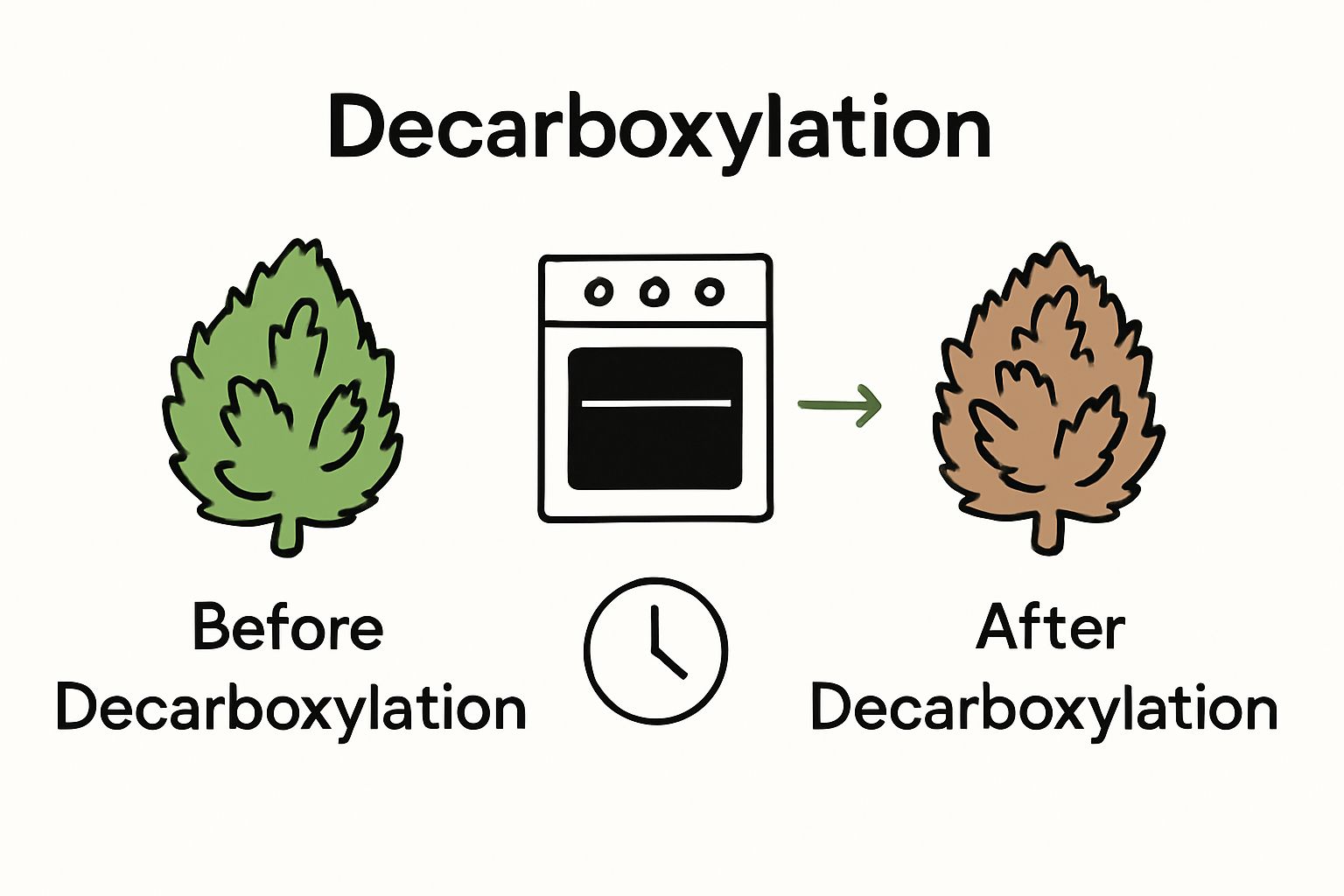 Decarboxylation

Before Decarboxylation

After Decarboxylation