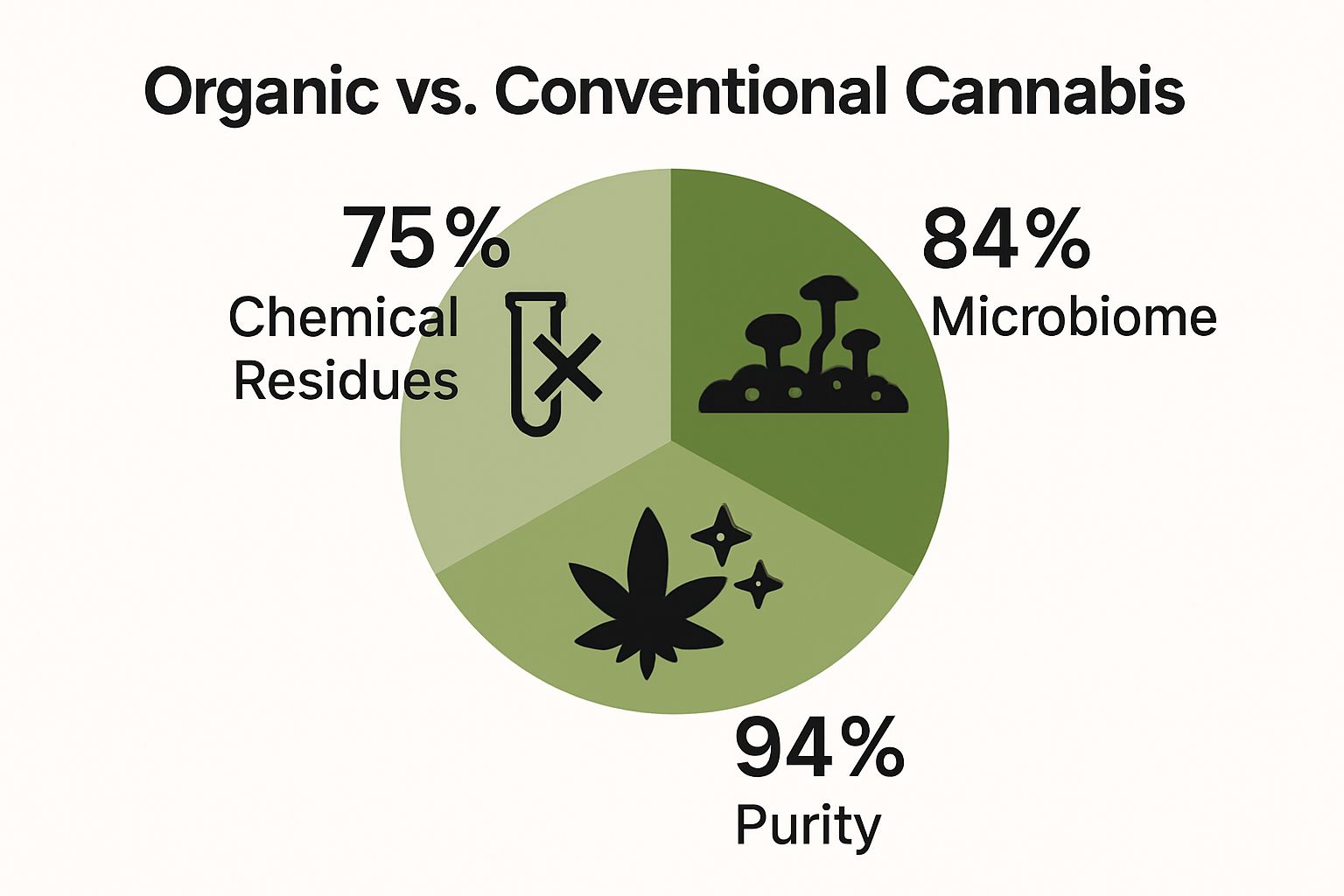 Organic vs. Conventional Cannabis

75%
Chemical Residues

84%
Microbiome

94%
Purity