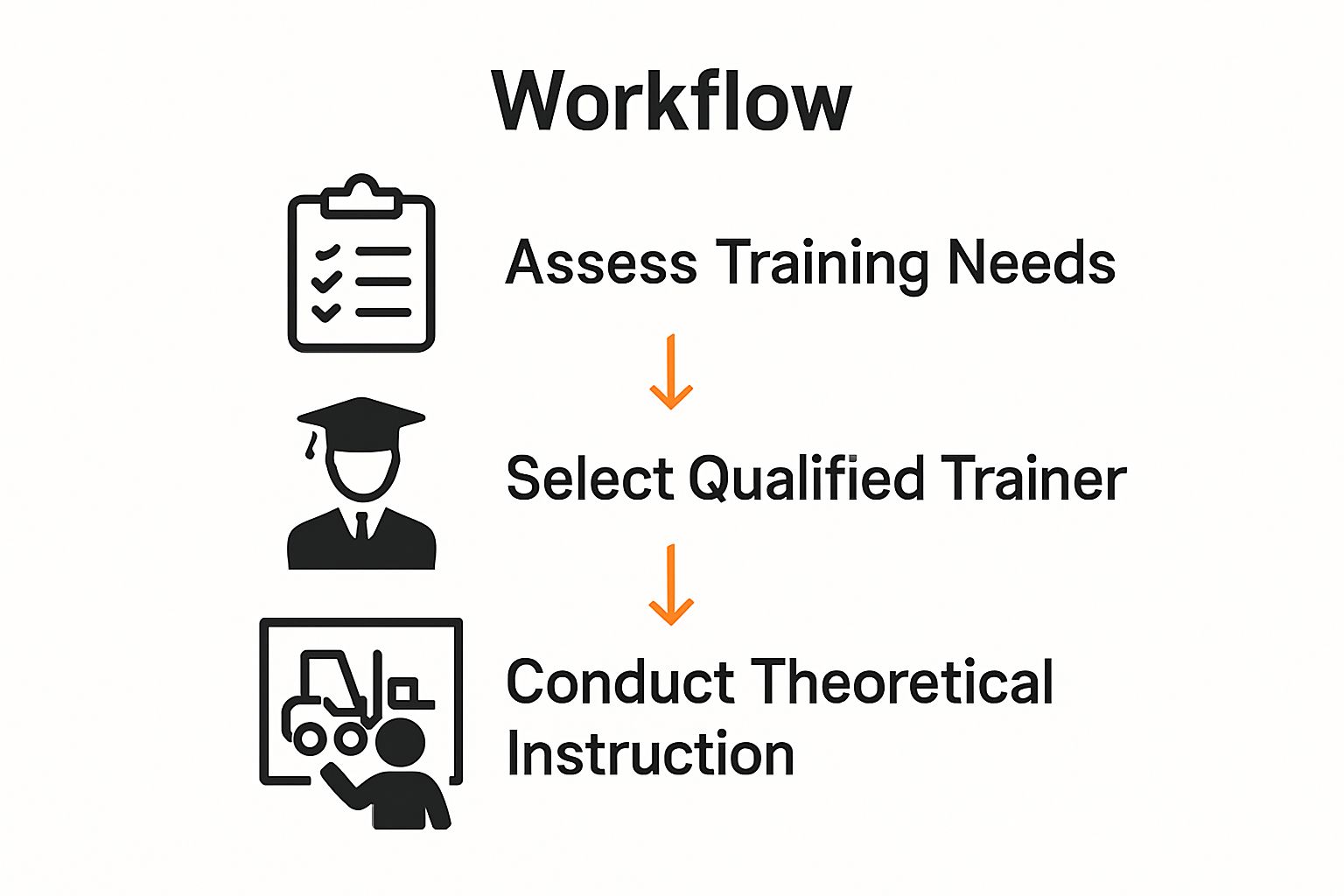 Workflow

Assess Training Needs

Select Qualified Trainer

Conduct Theoretical Instruction