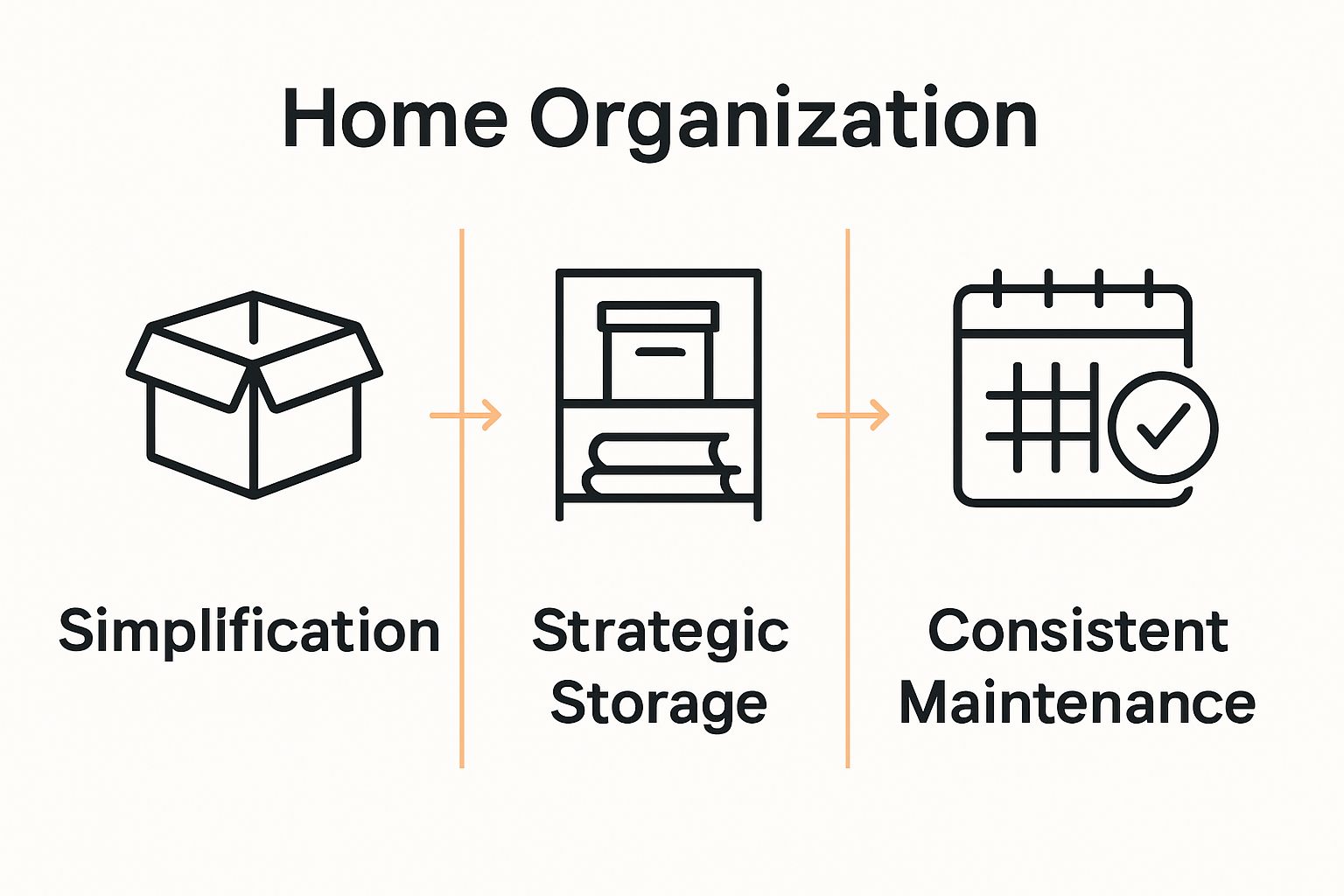 Home Organization

Simplification

Strategic Storage

Consistent Maintenance