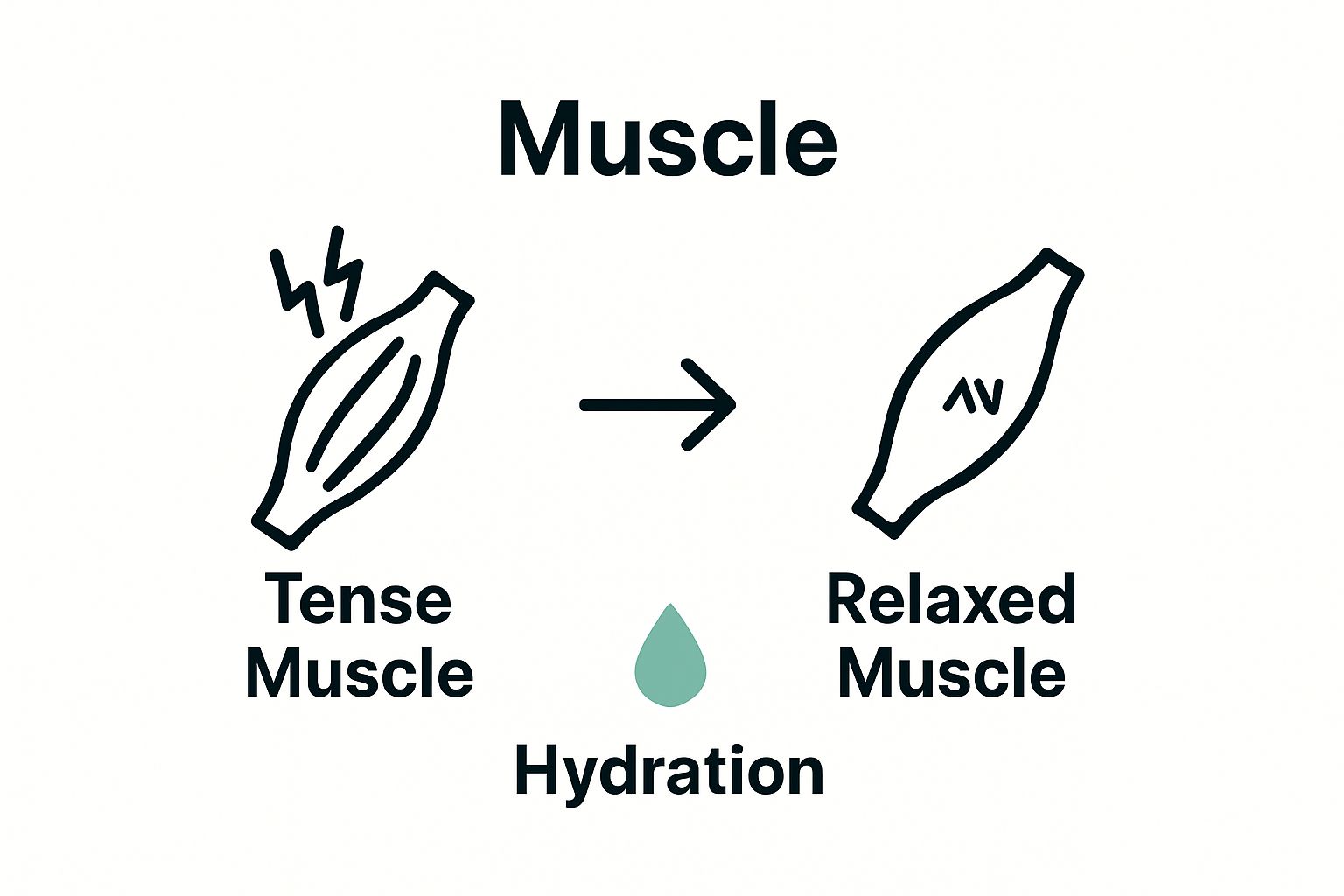 Muscle

Tense Muscle

Relaxed Muscle

Hydration