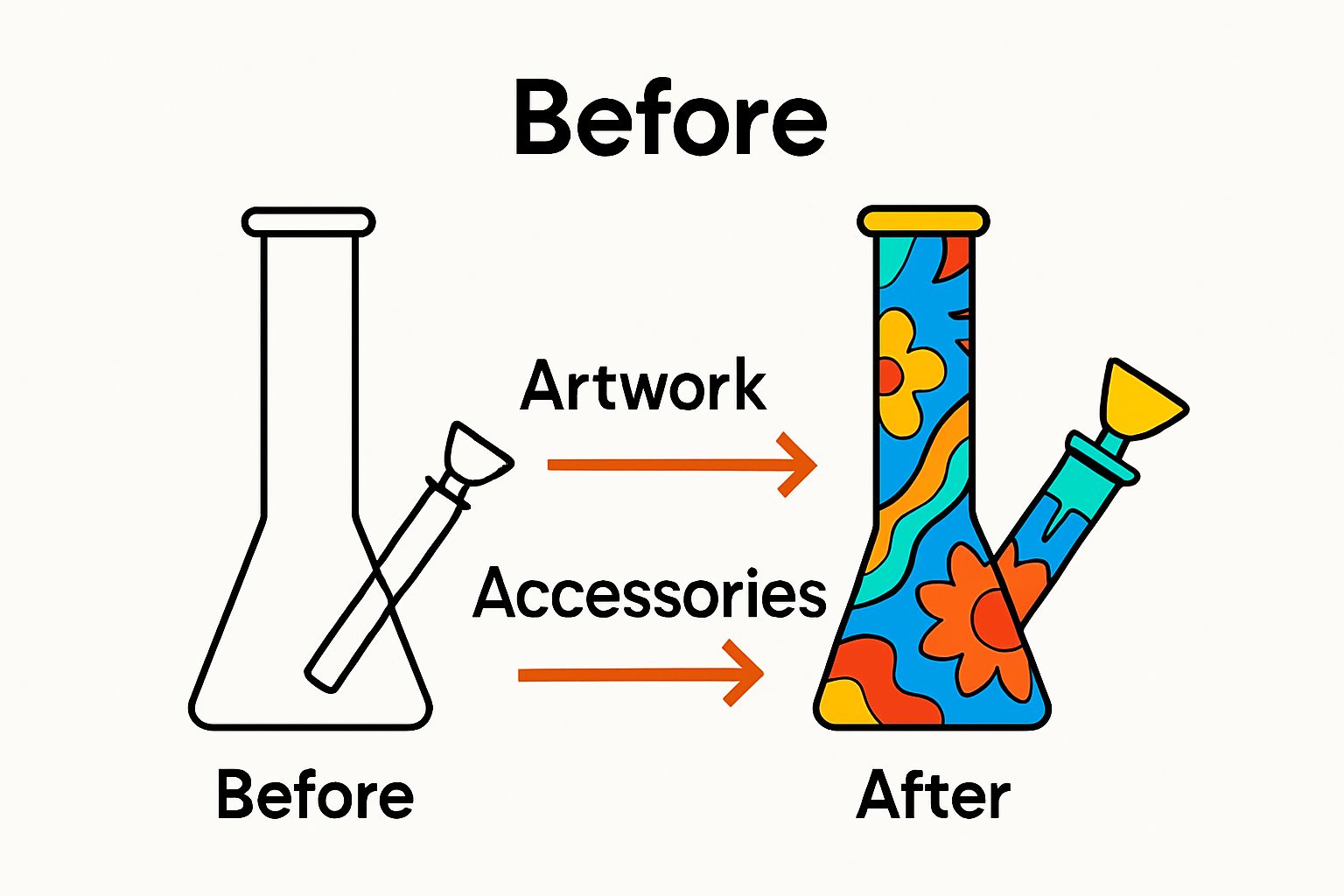 Before

Artwork

Accessories

Before

After