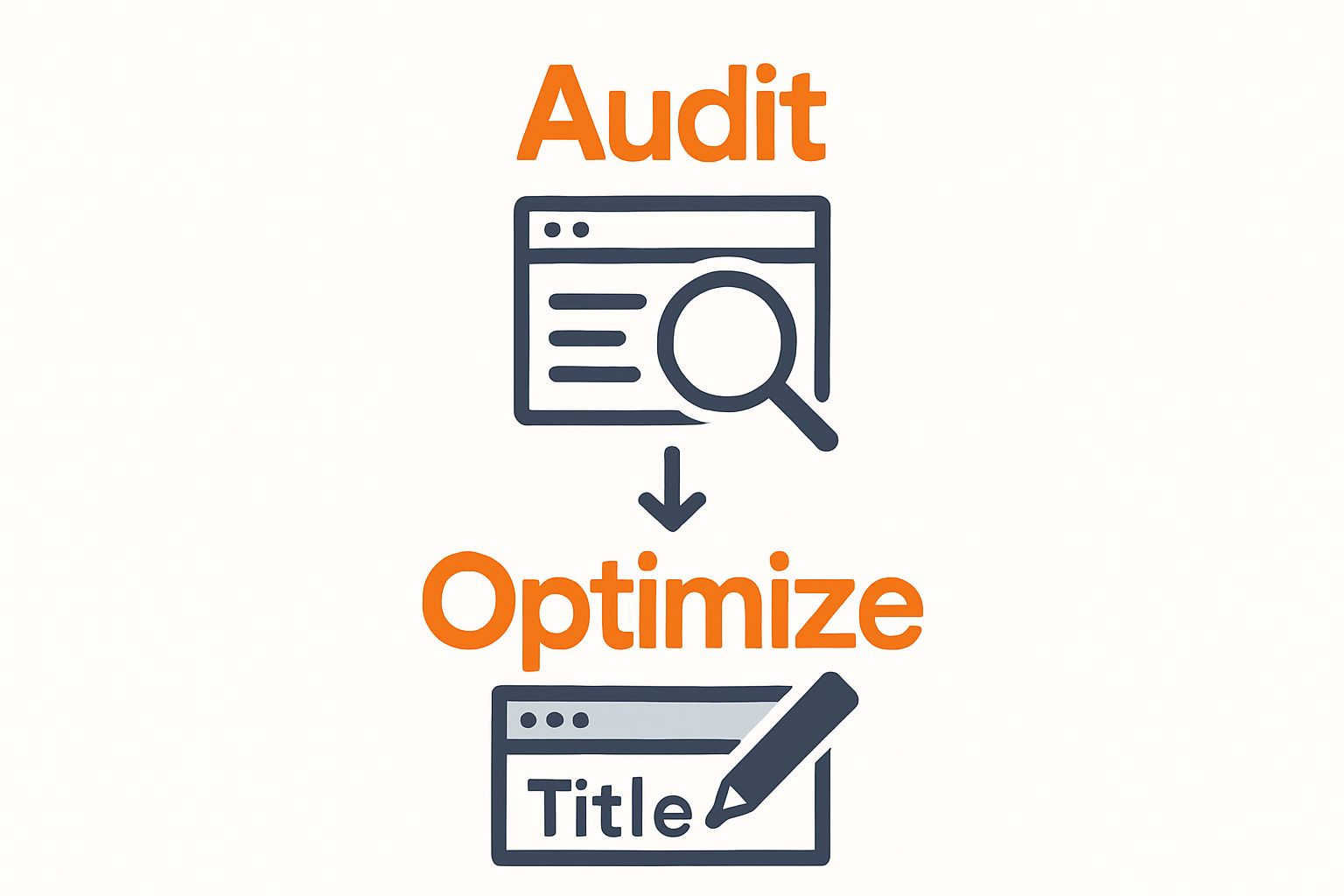 Audit

Optimize

Title