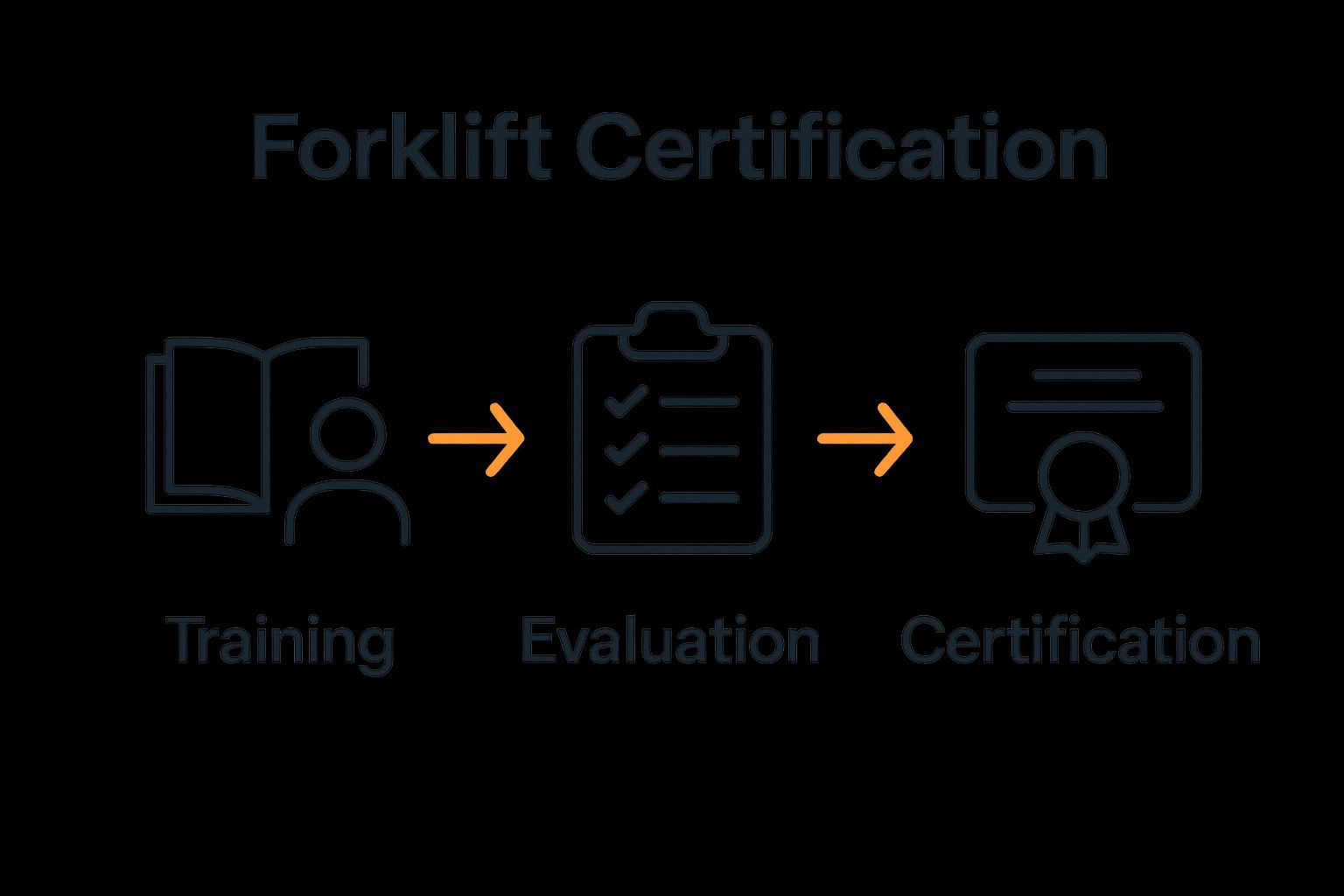 Forklift Certification

Training

Evaluation

Certification