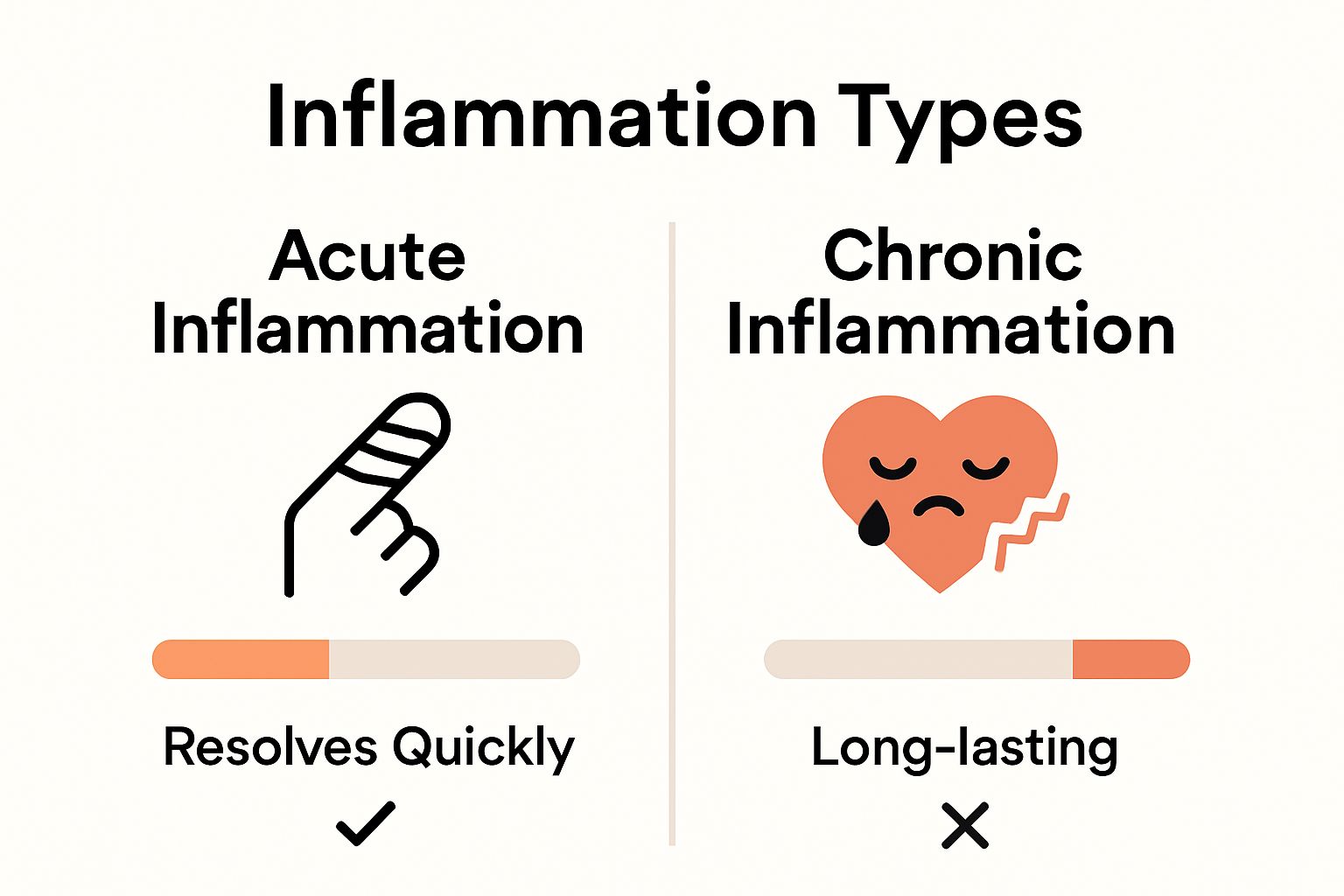 Inflammation Types

Acute Inflammation

Resolves Quickly

✓

Chronic Inflammation

Long-lasting

✕