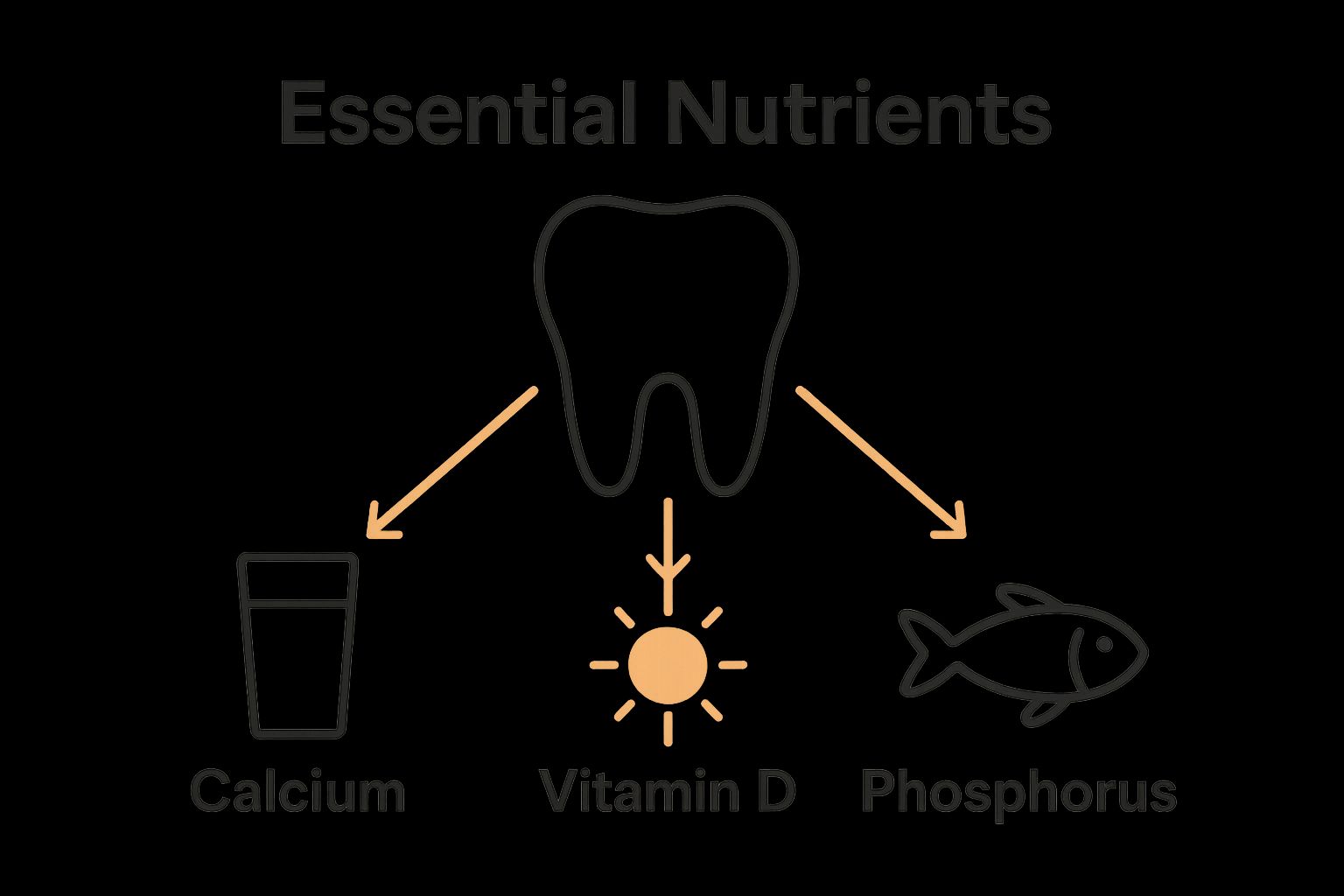 Essential Nutrients

Calcium

Vitamin D

Phosphorus