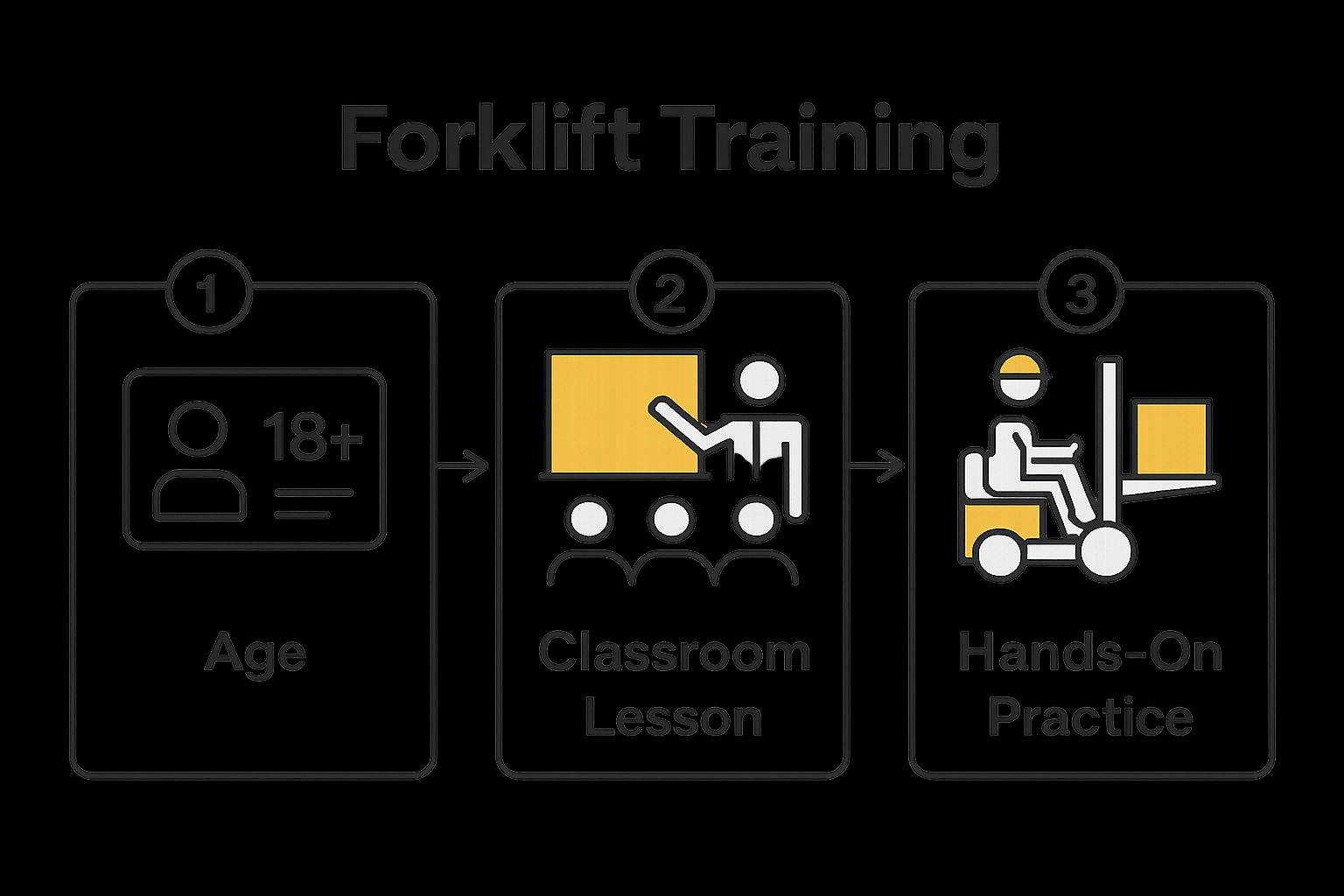 Forklift Training

1

18+

Age

2

Classroom Lesson

3

Hands-On Practice