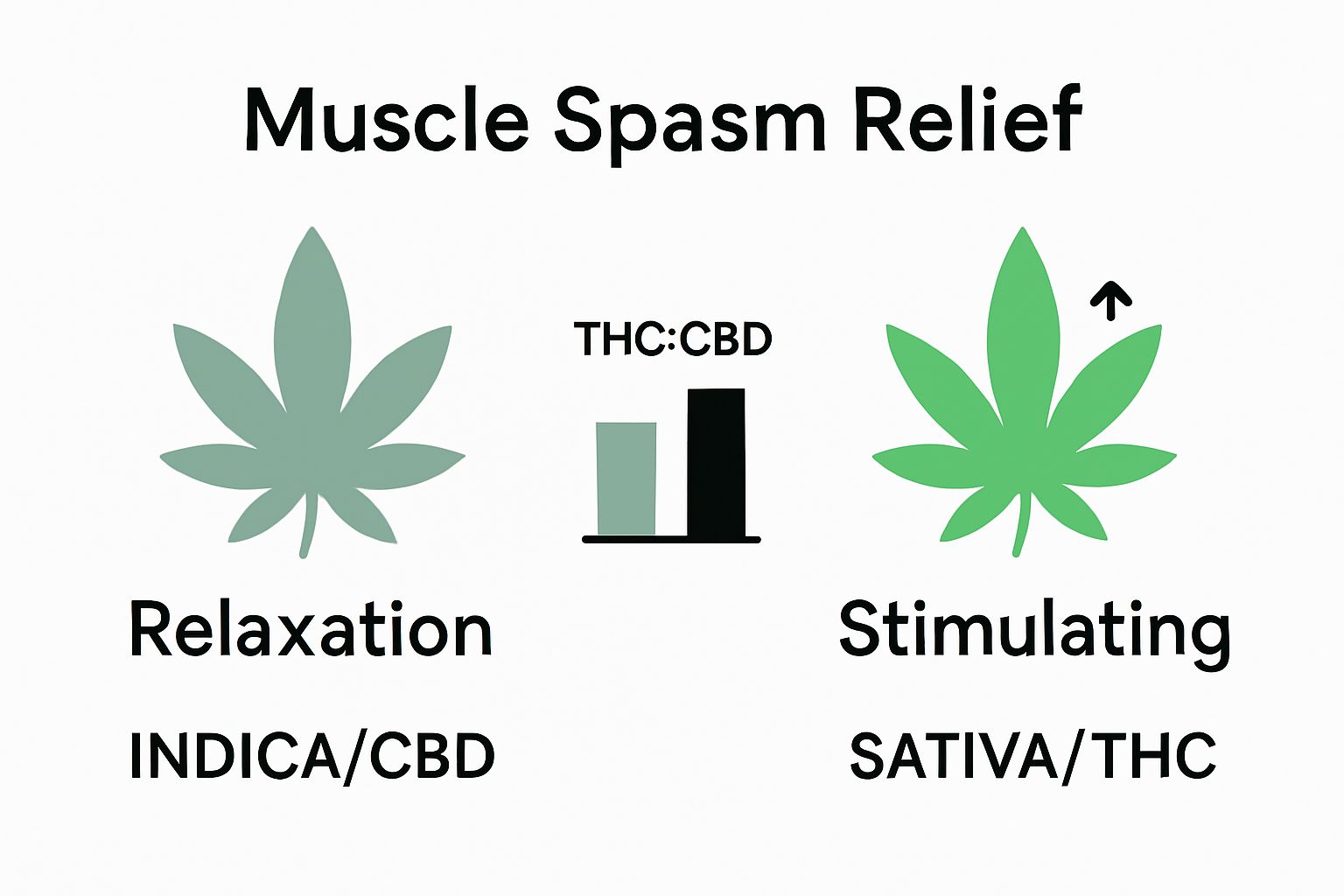 Muscle Spasm Relief

THC:CBD

Relaxation

INDICA/CBD

Stimulating

SATIVA/THC