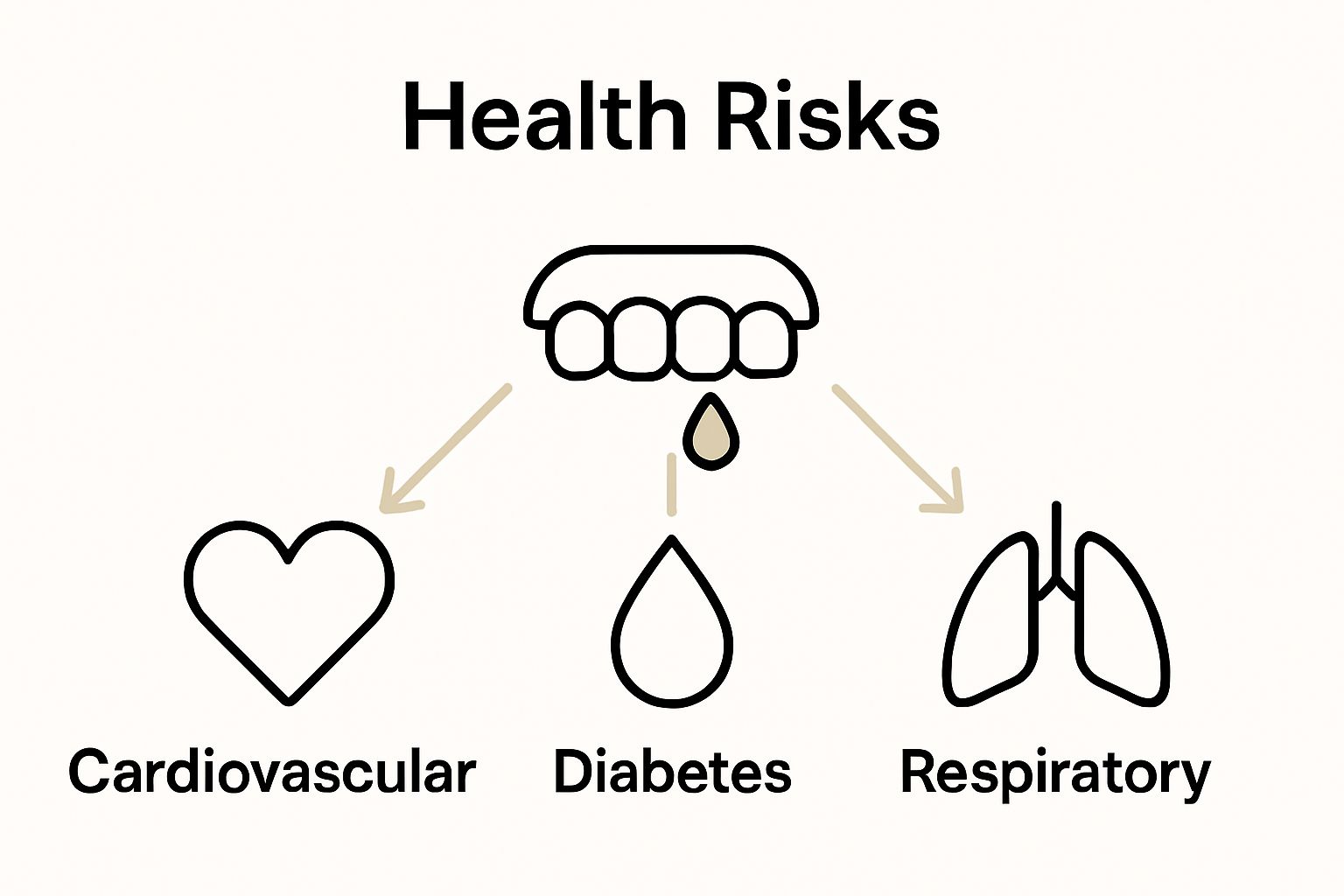 Health Risks

Cardiovascular

Diabetes

Respiratory