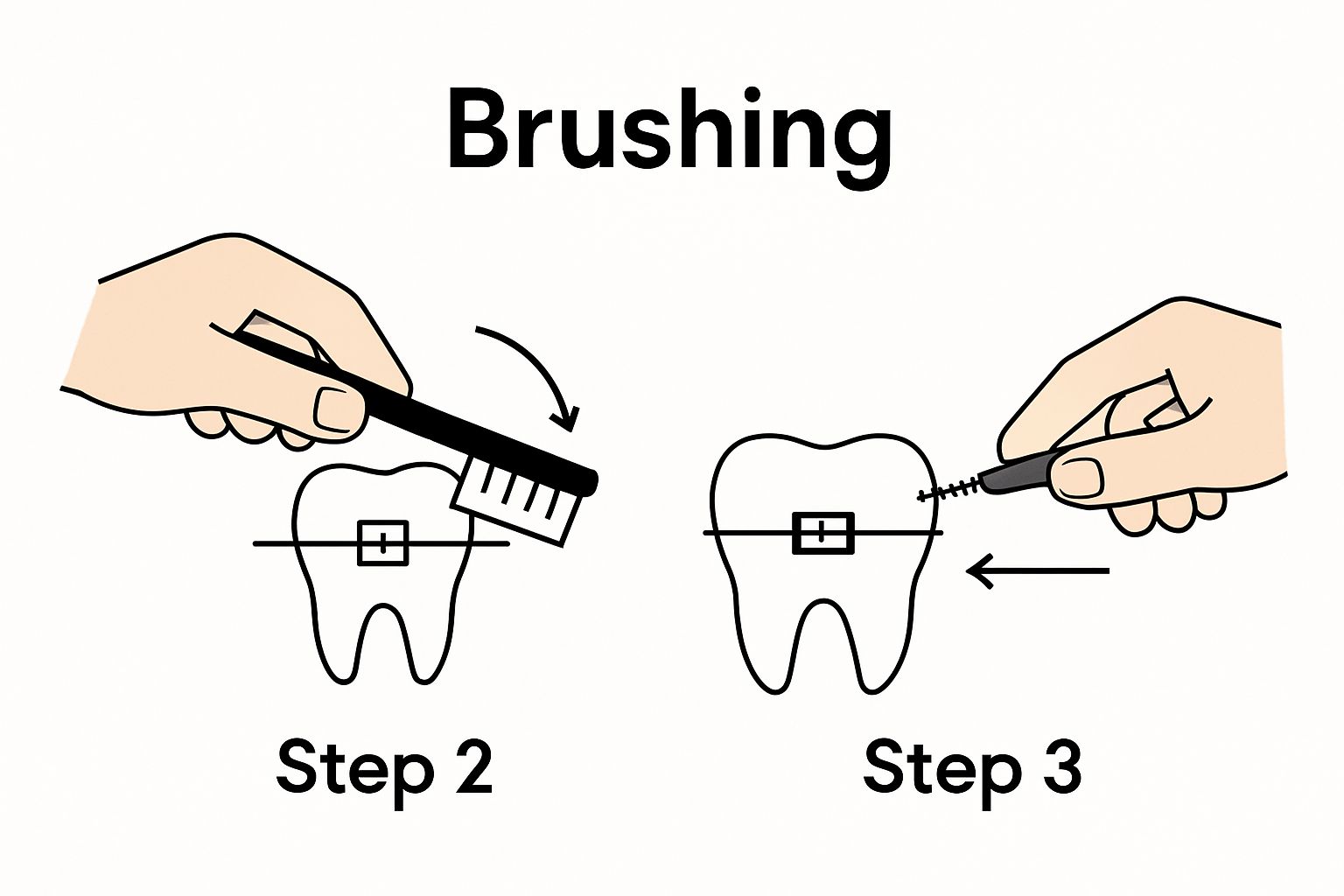 Brushing

Step 2

Step 3