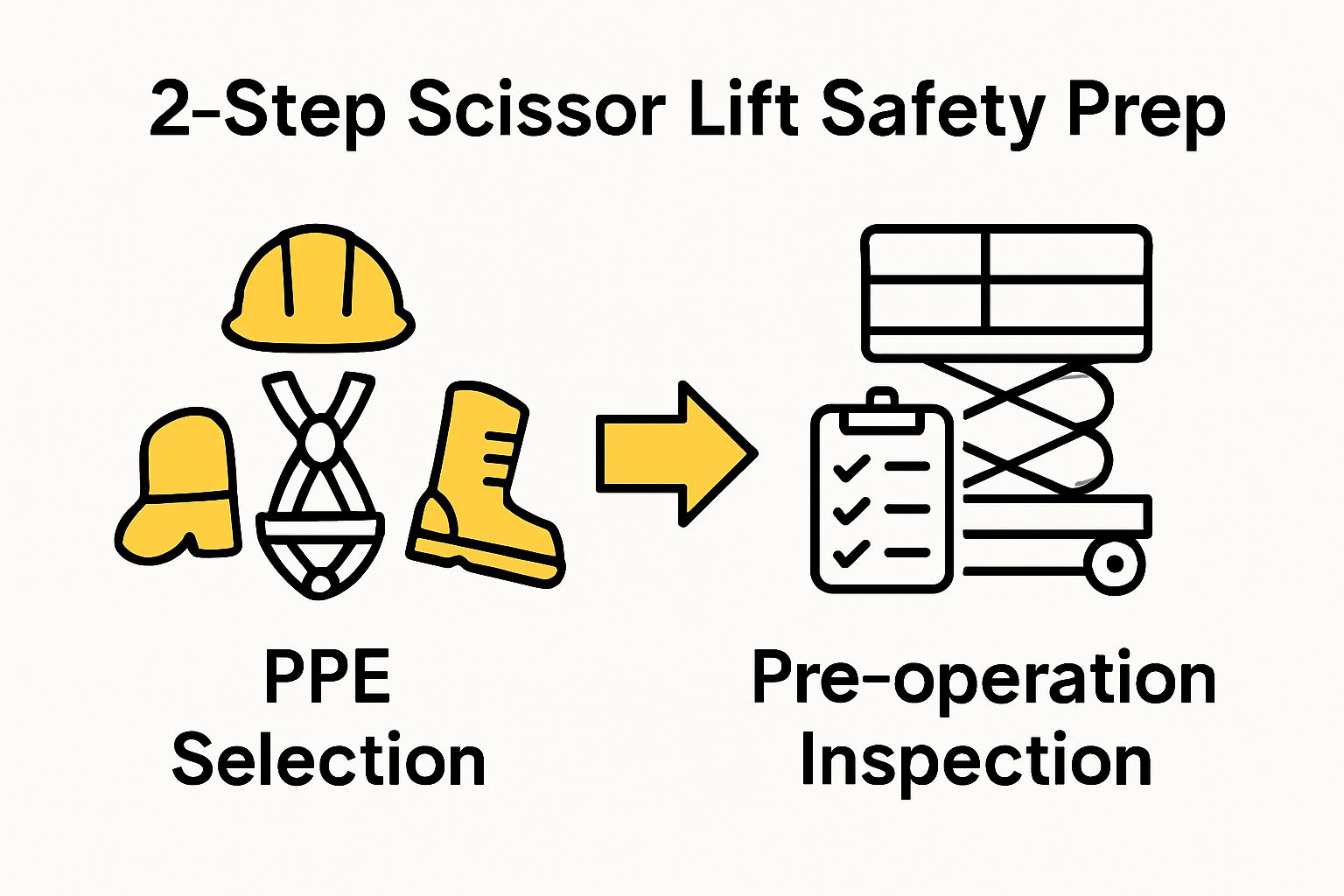 2-Step Scissor Lift Safety Prep

PPE Selection

Pre-operation Inspection