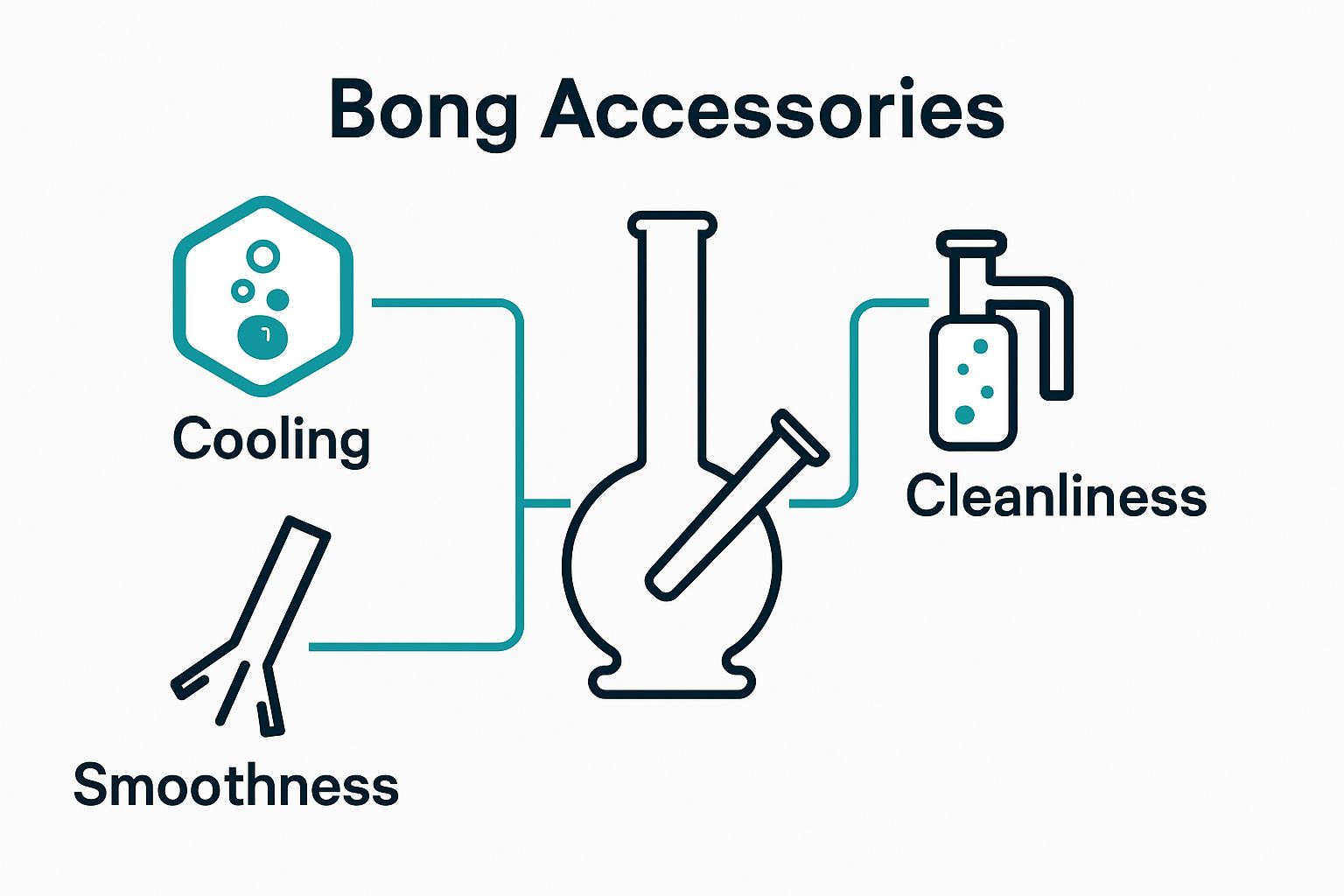 Bong Accessories

Cooling

Smoothness

Cleanliness