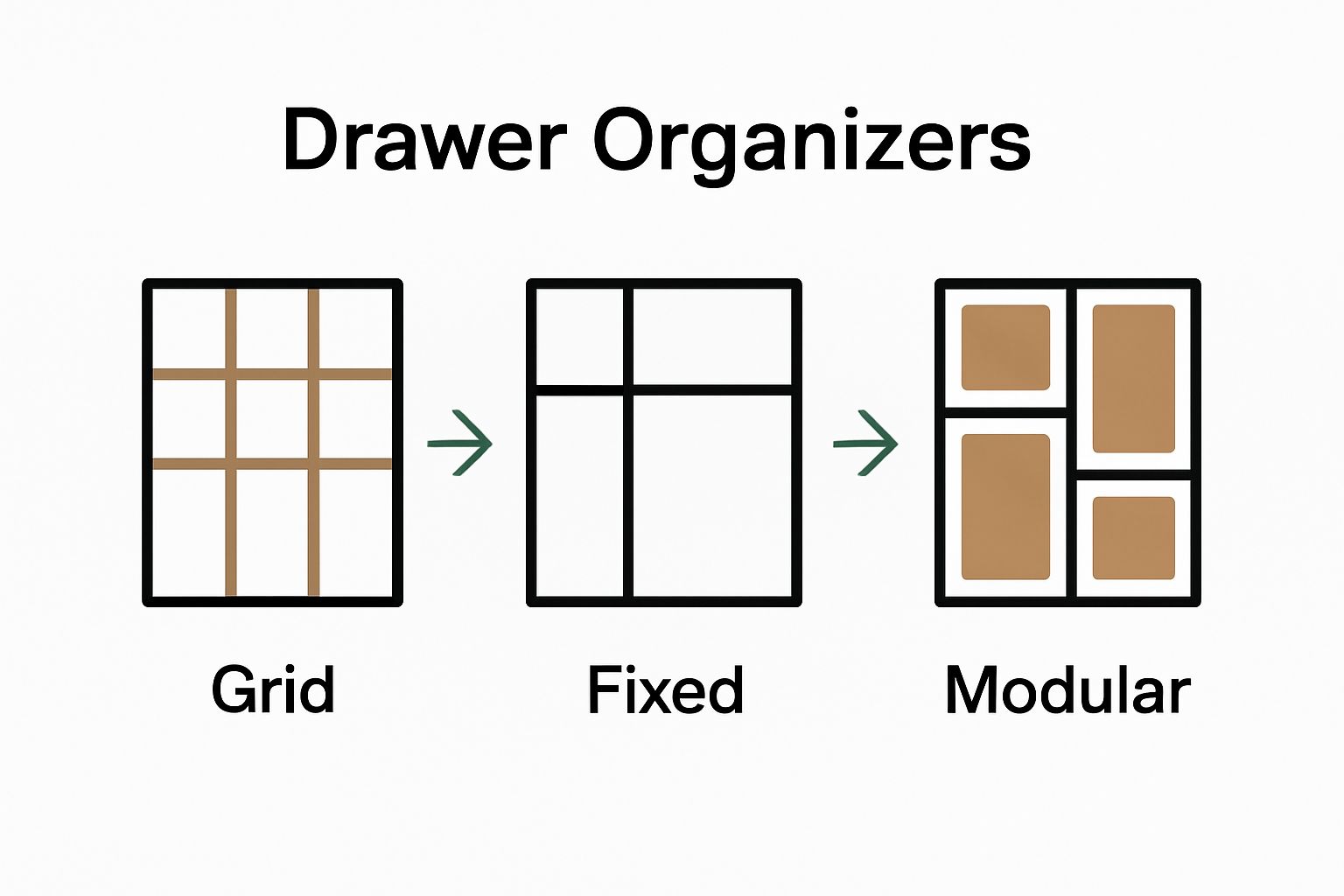 Drawer Organizers

Grid

Fixed

Modular