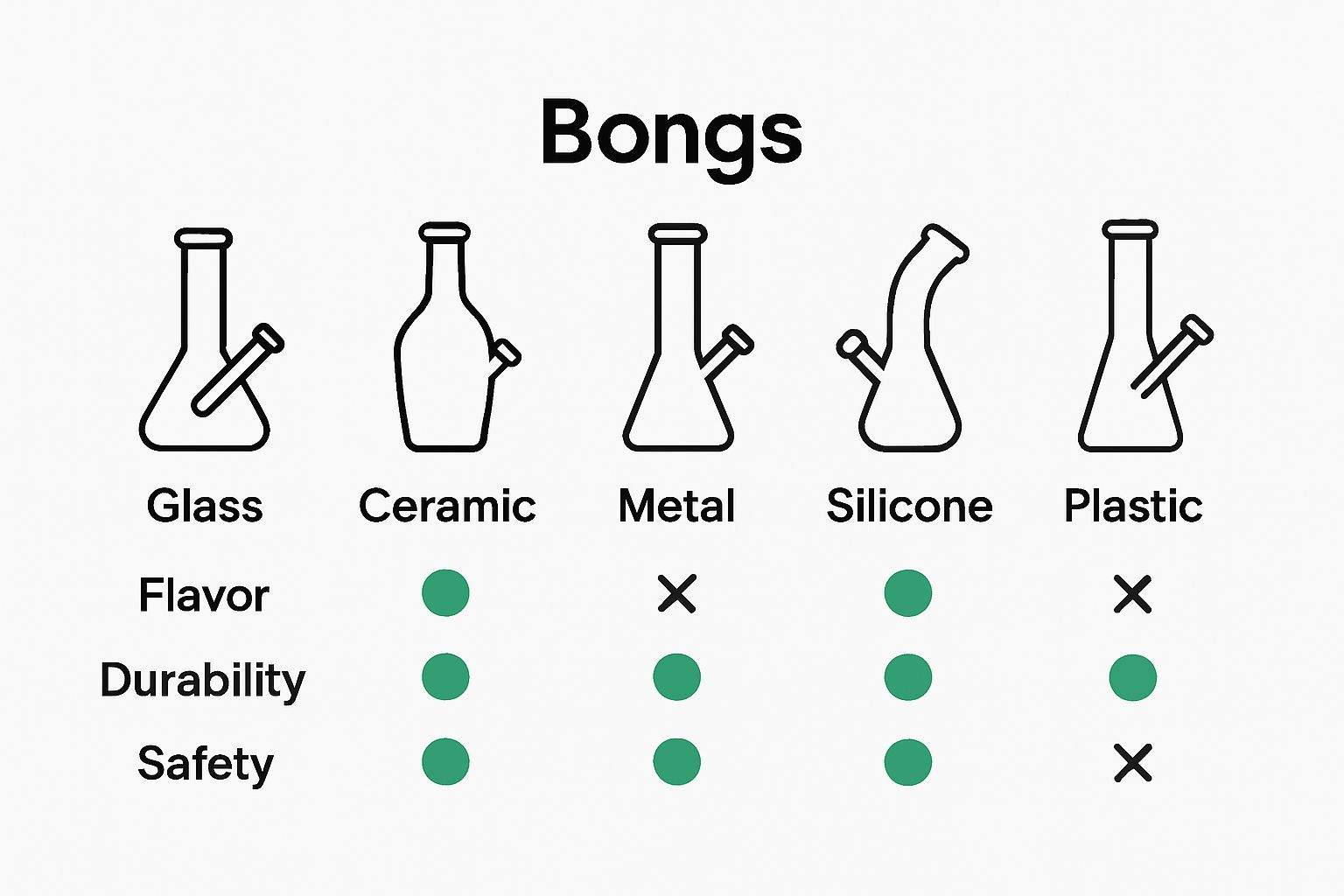 Bongs

Glass Ceramic Metal Silicone Plastic

Flavor ✕ ✕

Durability

Safety ✕