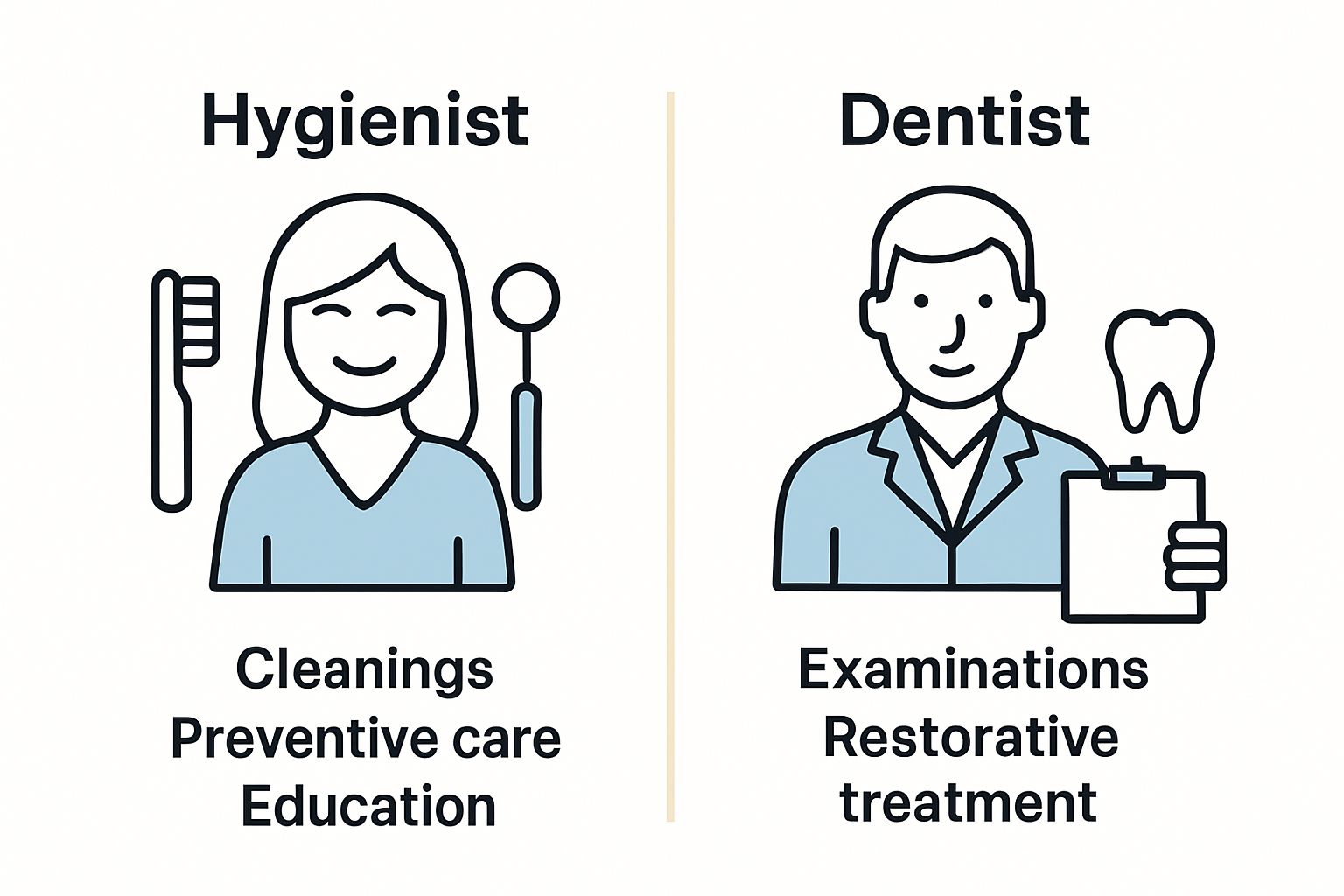 Hygienist

Cleanings
Preventive care
Education

Dentist

Examinations
Restorative treatment