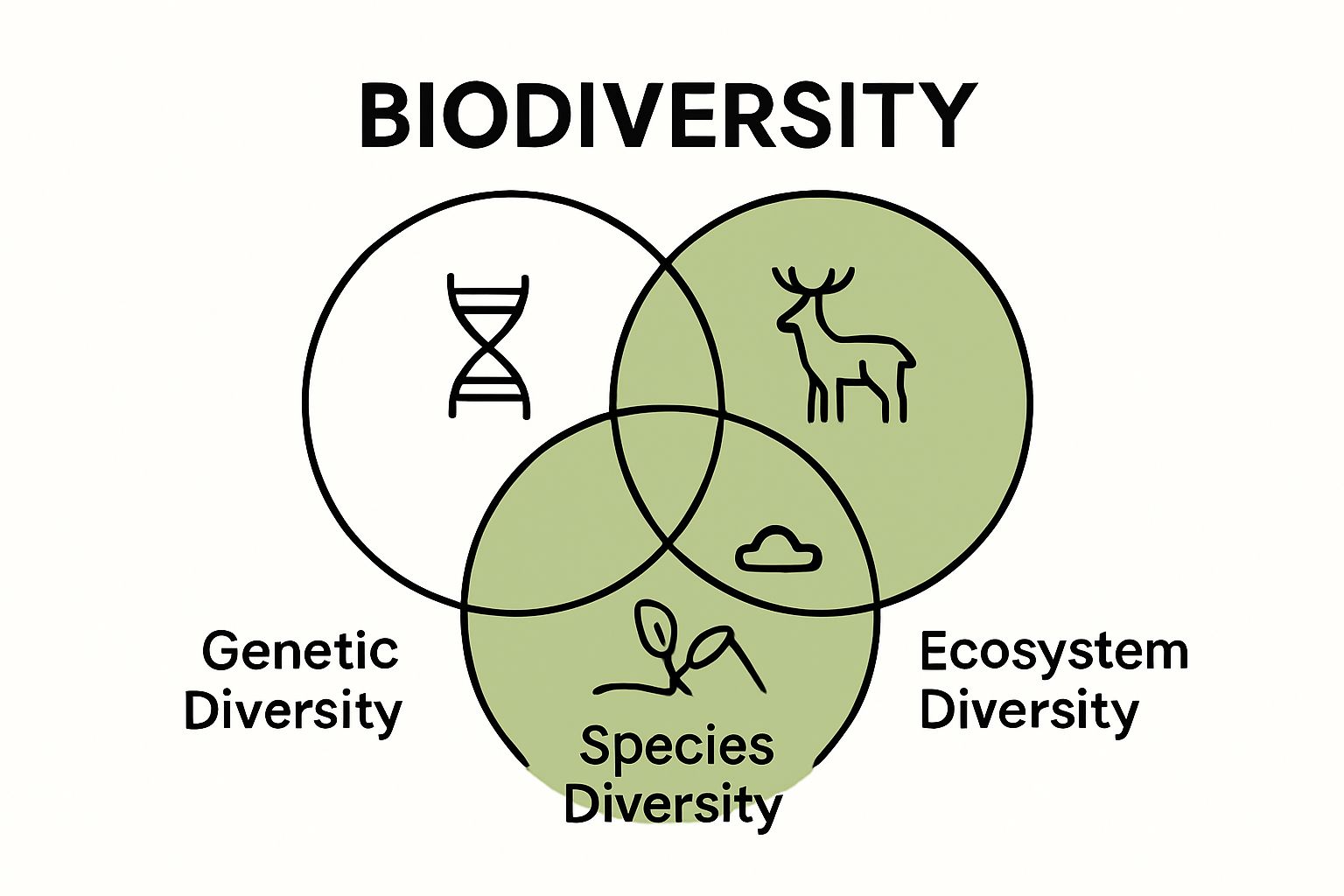 BIODIVERSITY

Genetic Diversity

Species Diversity

Ecosystem Diversity