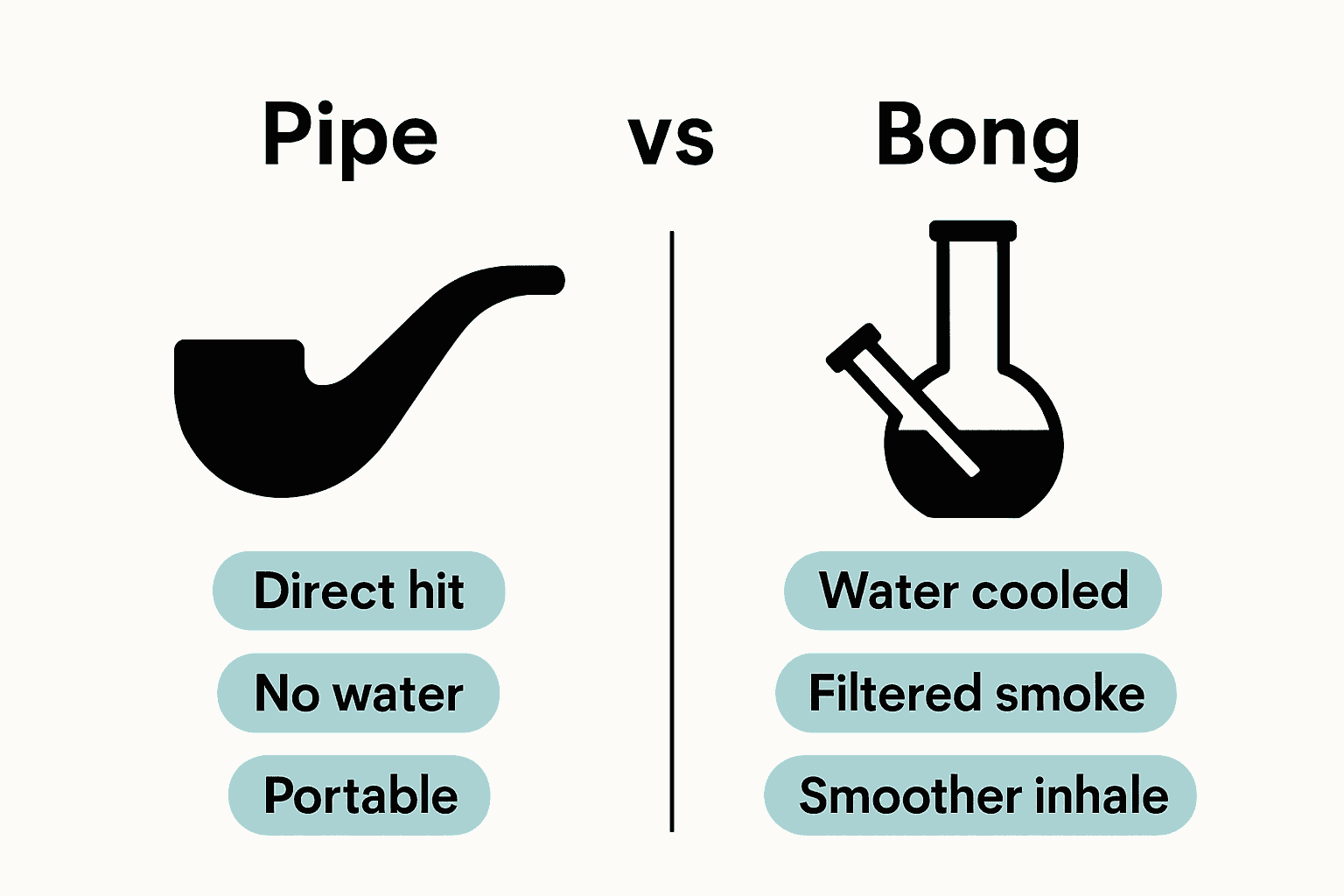 Pipe vs Bong

Direct hit

No water

Portable

Water cooled

Filtered smoke

Smoother inhale