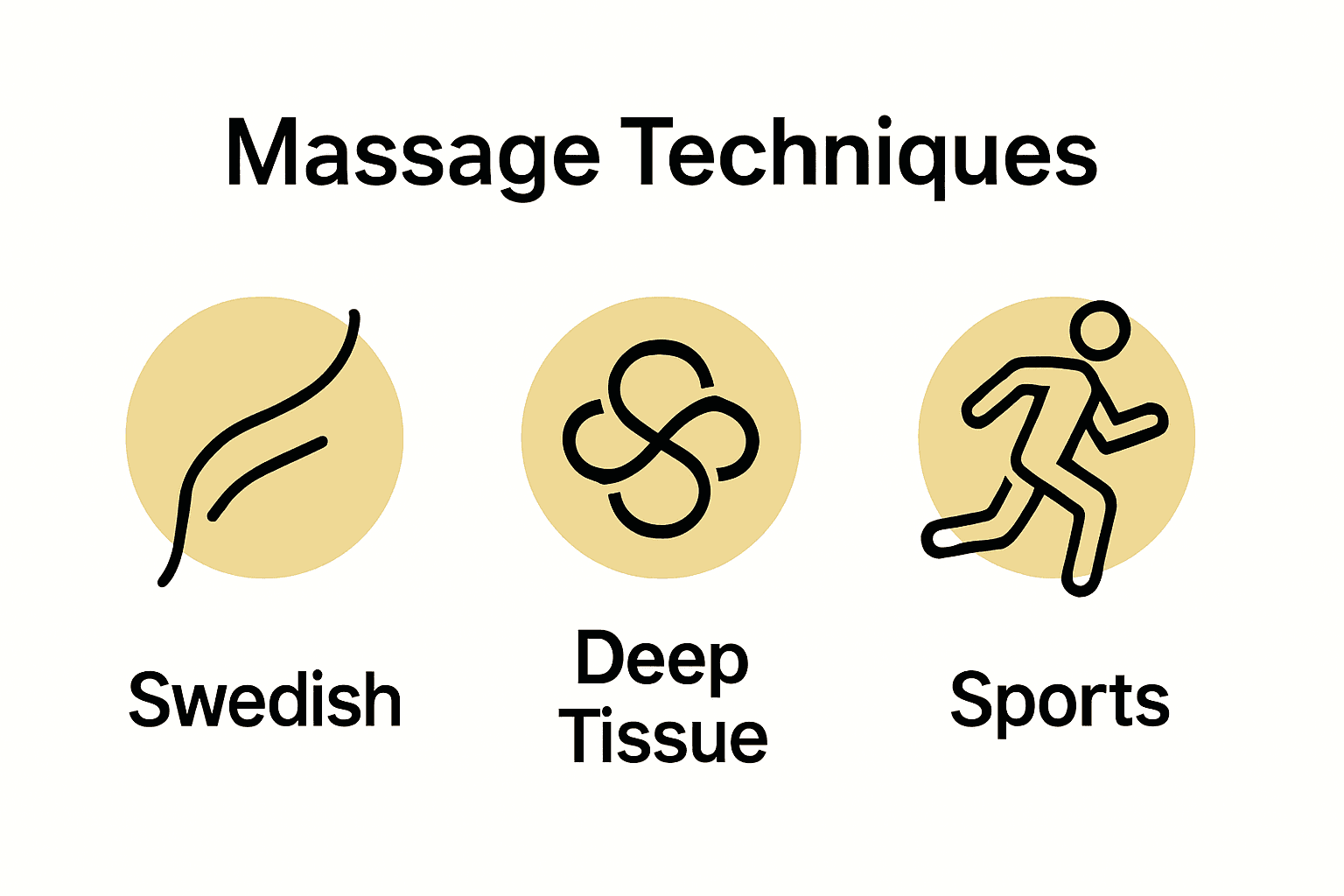 Massage Techniques

Swedish

Deep Tissue

Sports