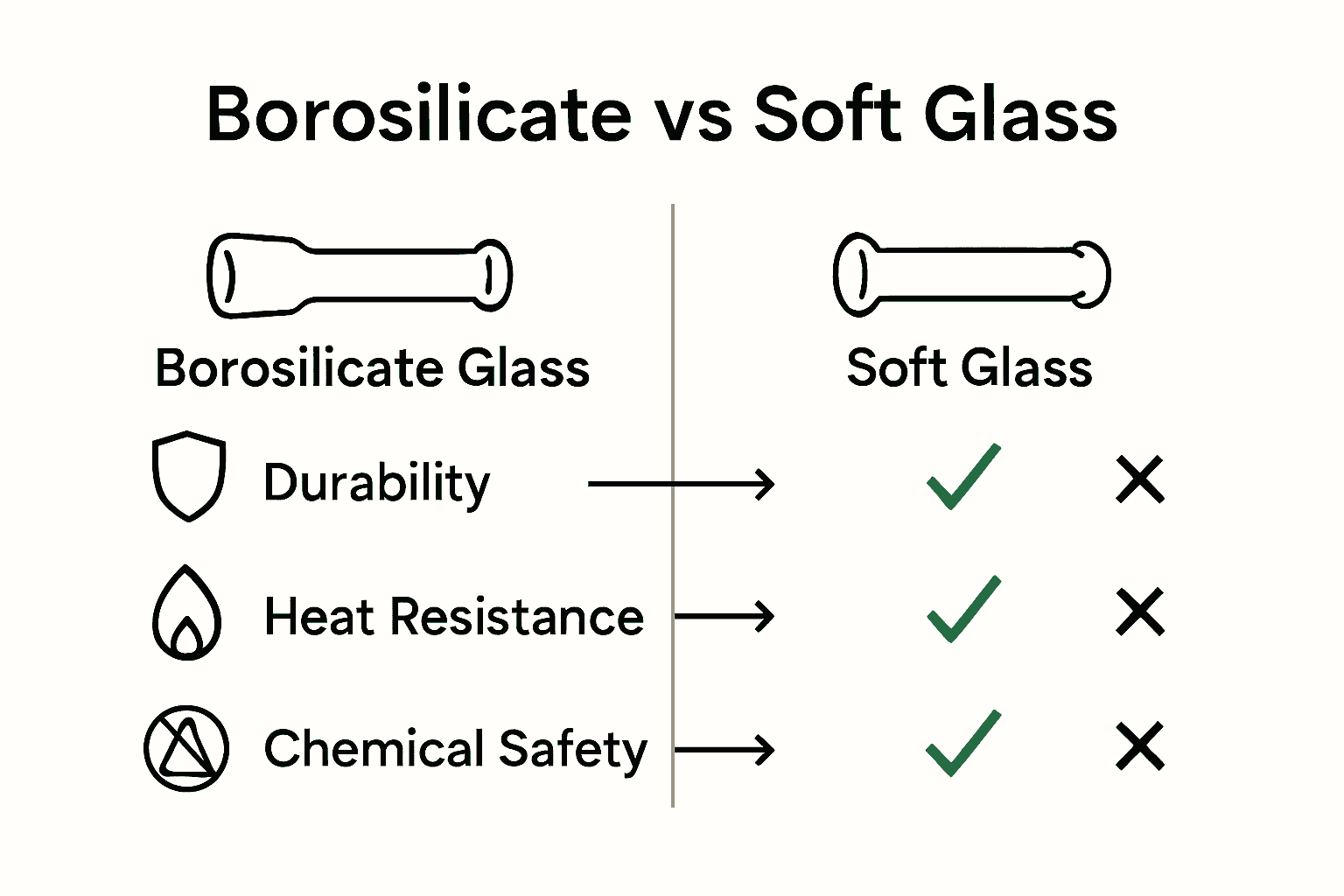 Borosilicate vs Soft Glass

Borosilicate Glass

Soft Glass

Durability

Heat Resistance

Chemical Safety