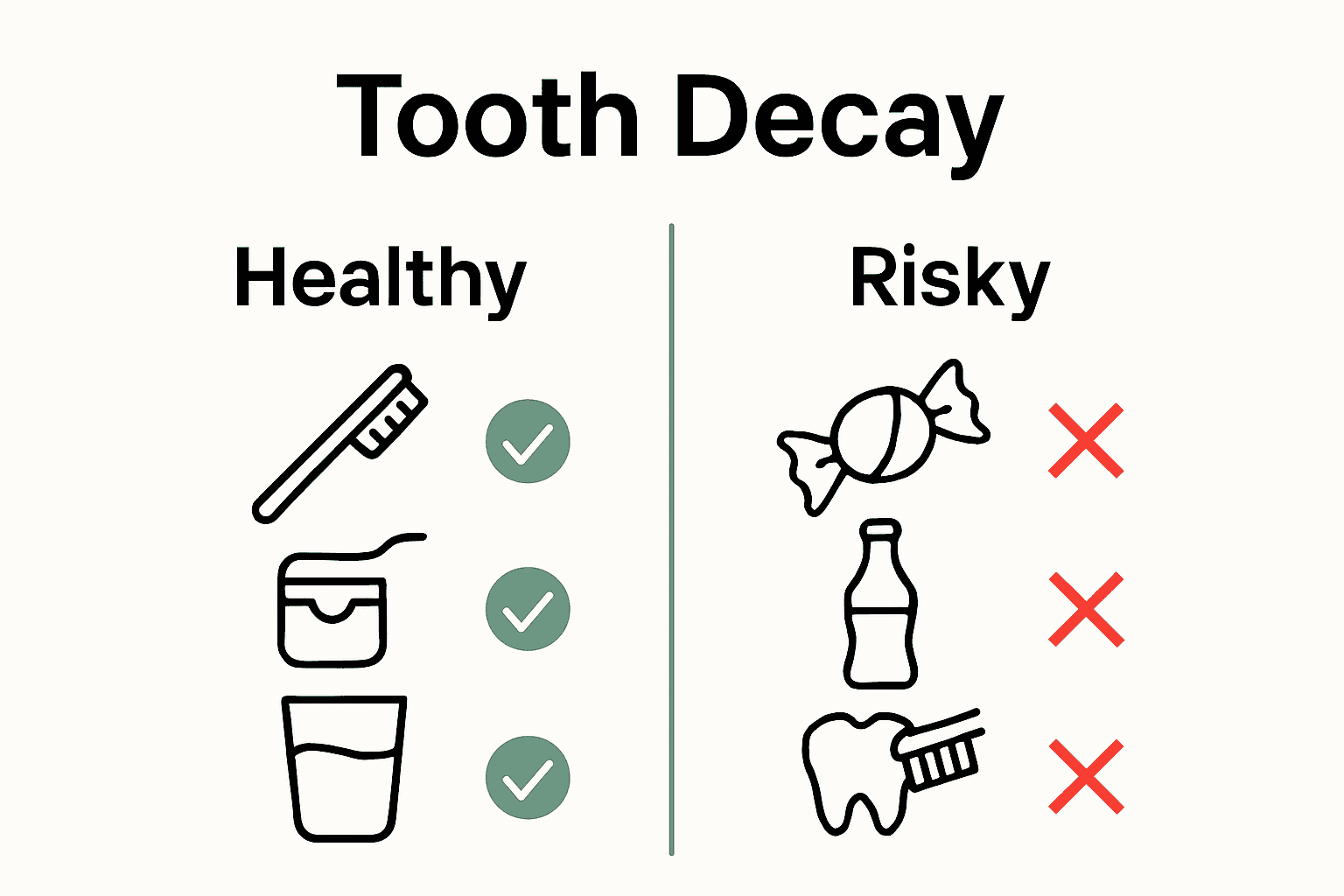 Tooth Decay

Healthy

Risky