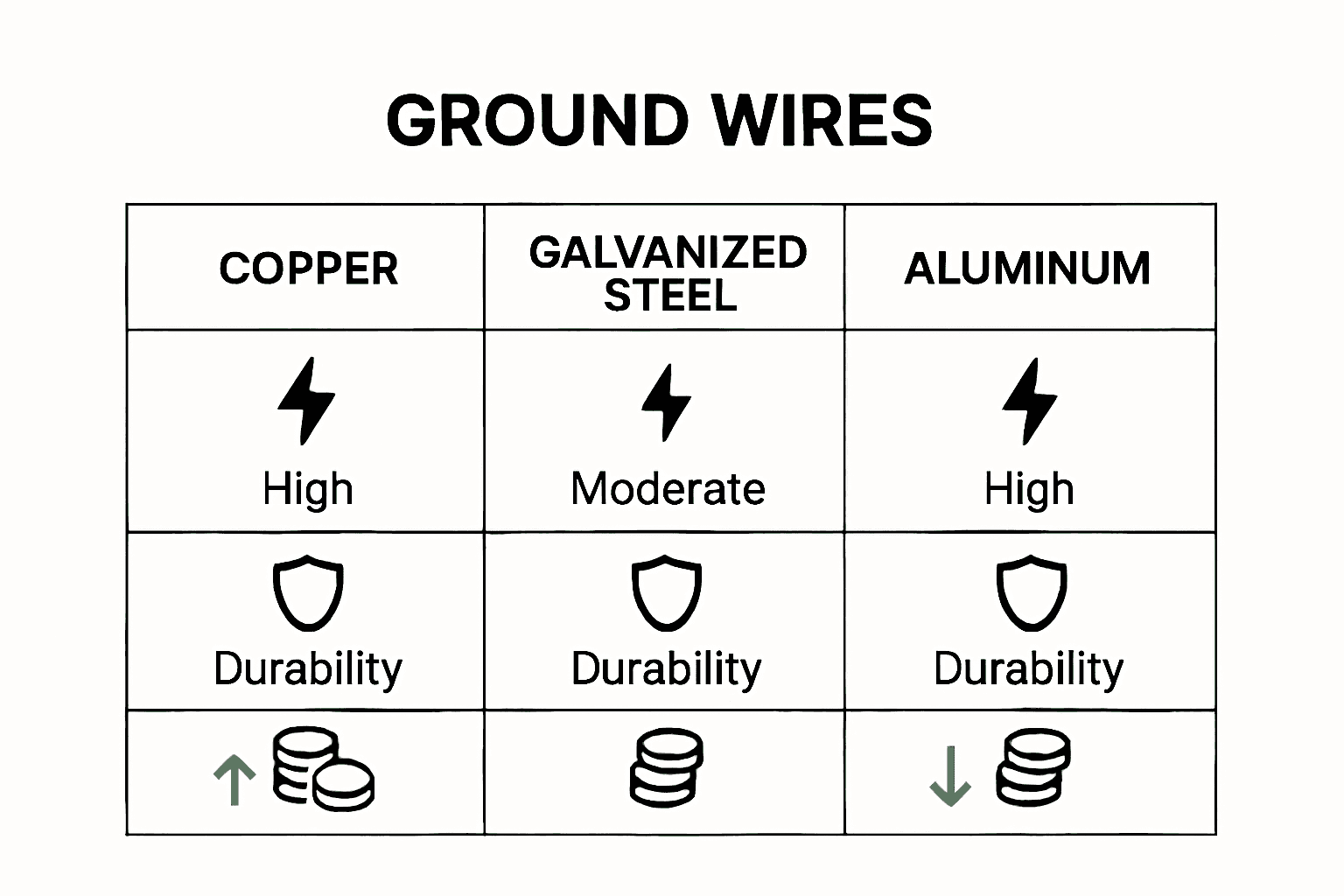 GROUND WIRES

| COPPER | GALVANIZED STEEL | ALUMINUM |
|---|---|---|
| High | Moderate | High |
| Durability | Durability | Durability |
| | | |