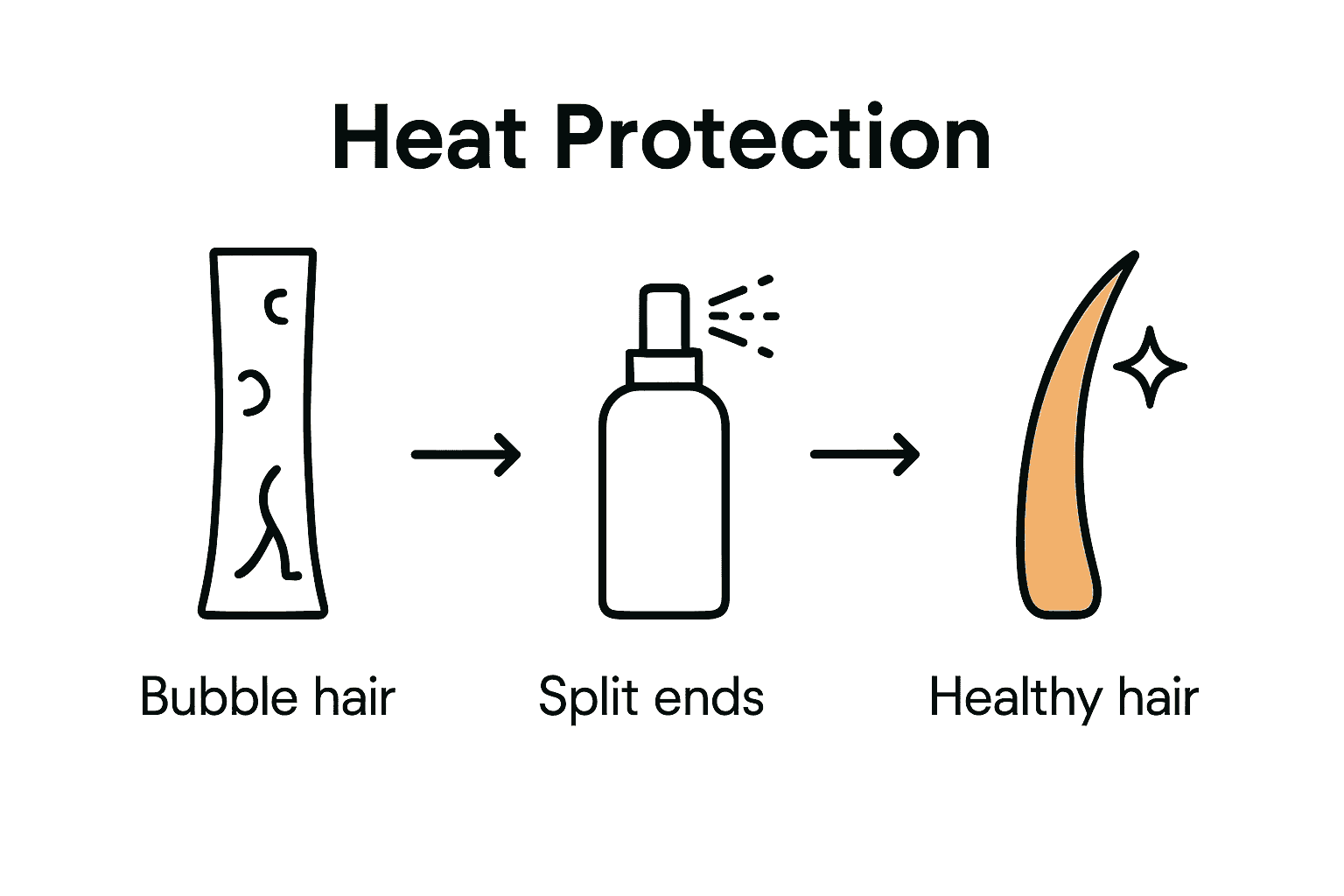 Heat Protection

Bubble hair

Split ends

Healthy hair