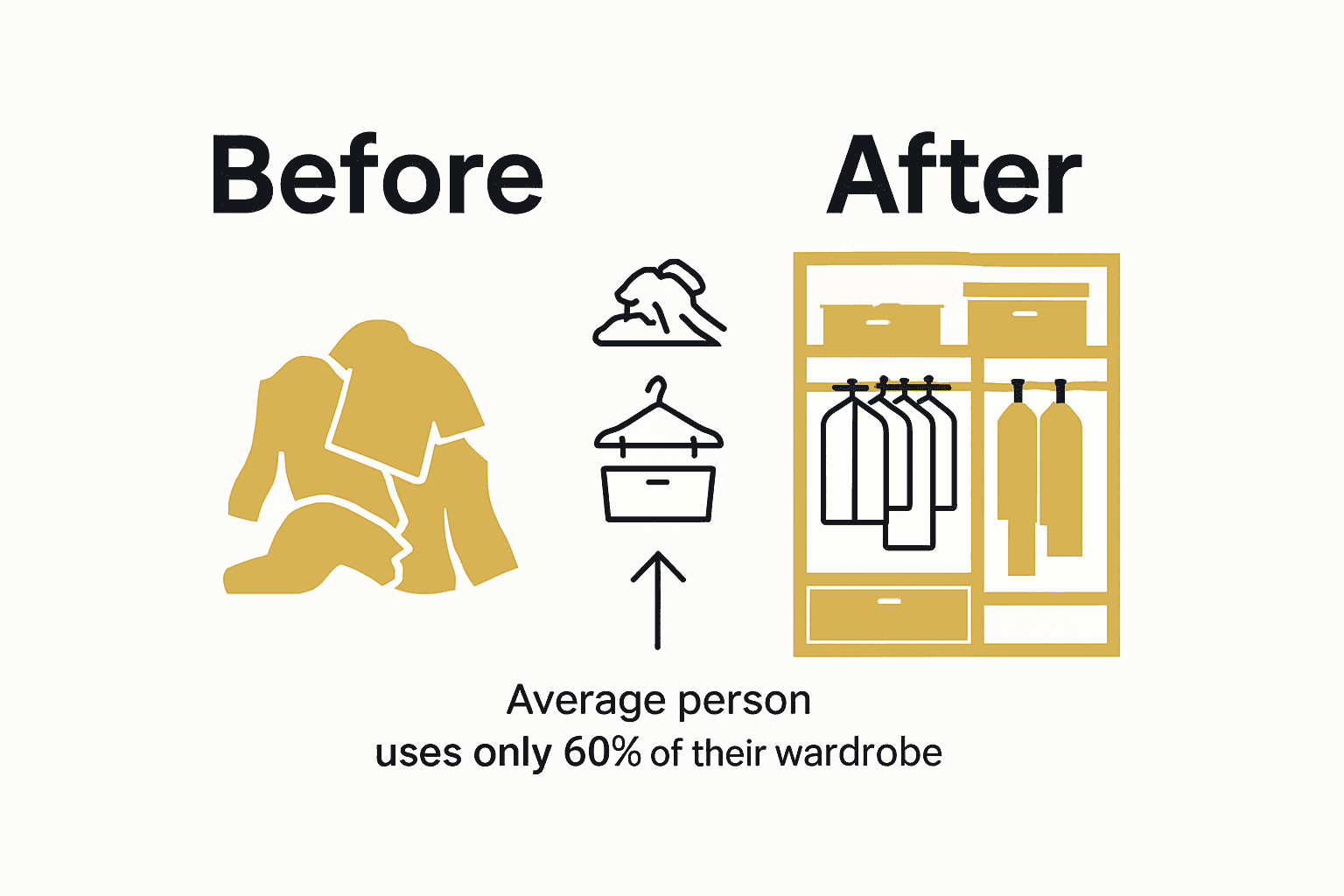 Before

After

Average person
uses only 60% of their wardrobe