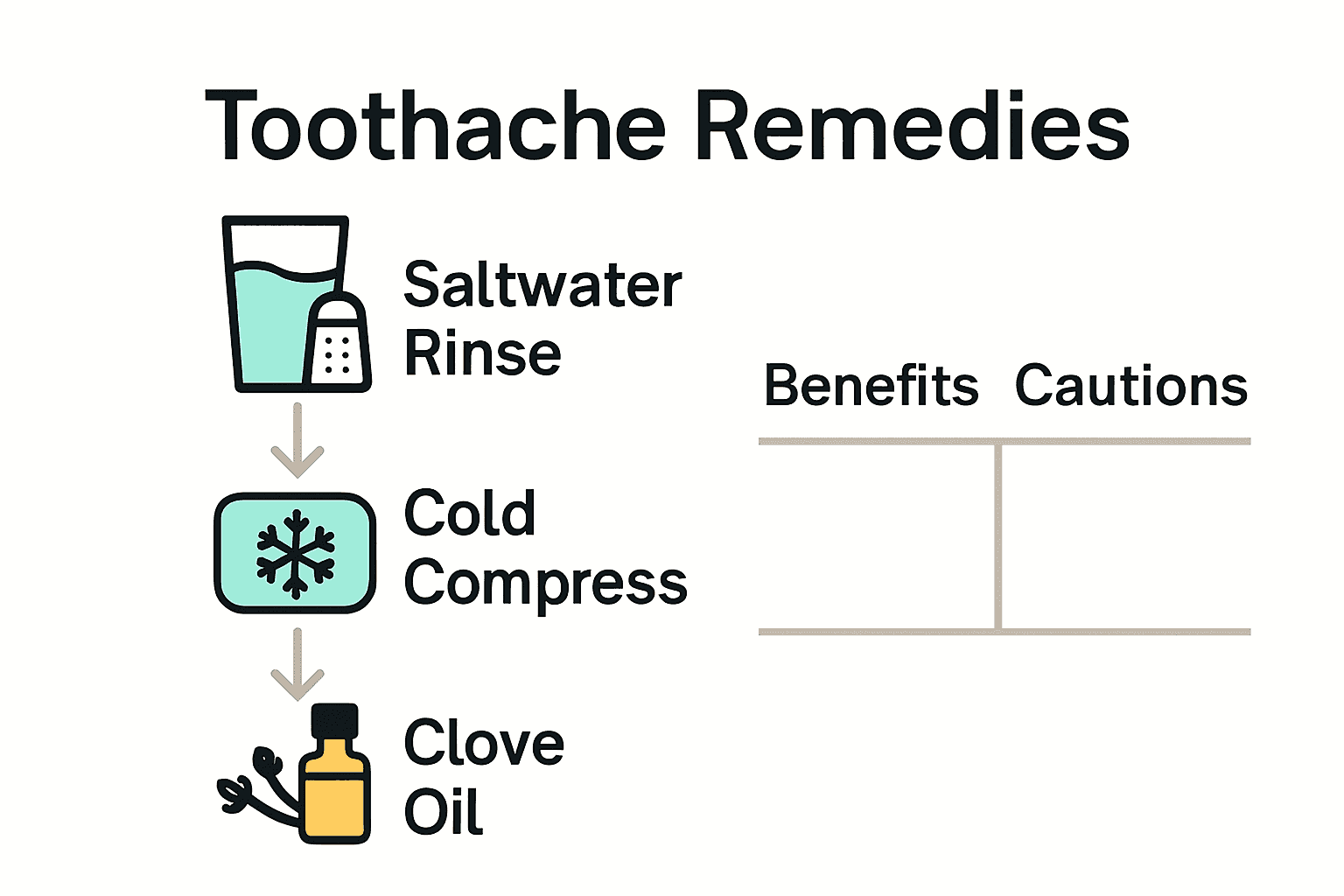 Toothache Remedies

Saltwater Rinse

Cold Compress

Clove Oil

| Benefits | Cautions |
|---|---|
| | |