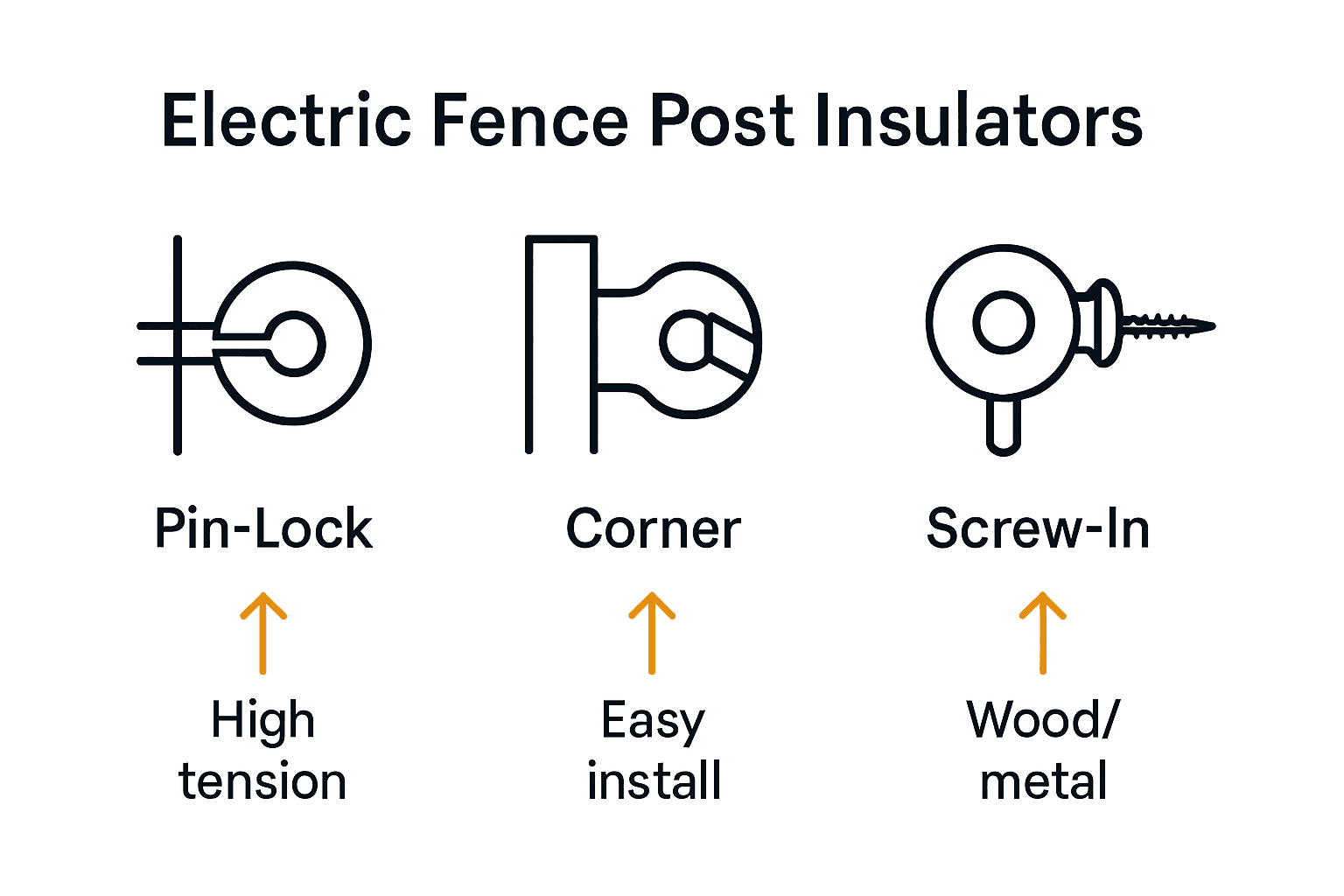 Electric Fence Post Insulators

Pin-Lock

High tension

Corner

Easy install

Screw-In

Wood/ metal