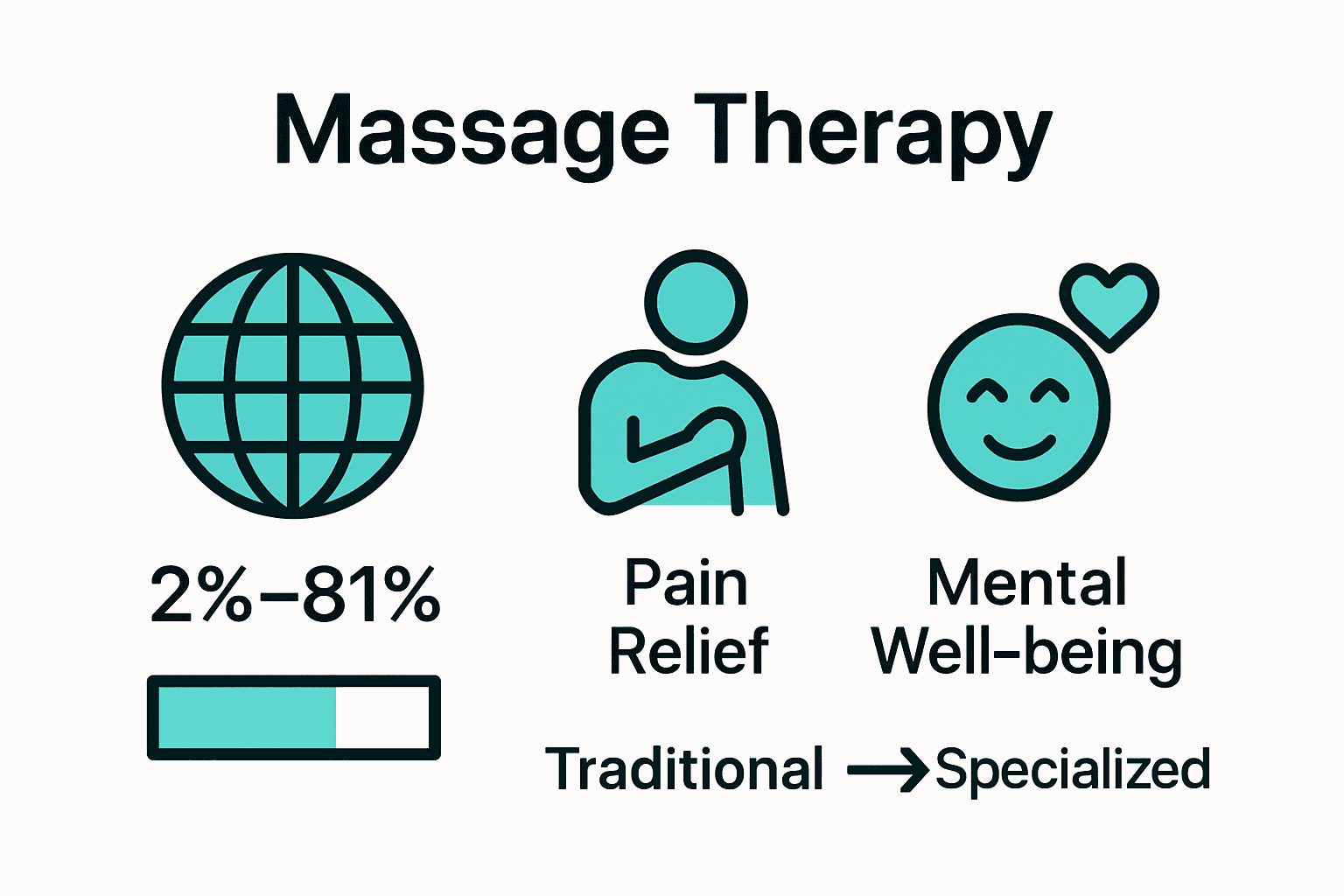 Massage Therapy

2%–81%

Pain Relief

Mental Well-being

Traditional → Specialized