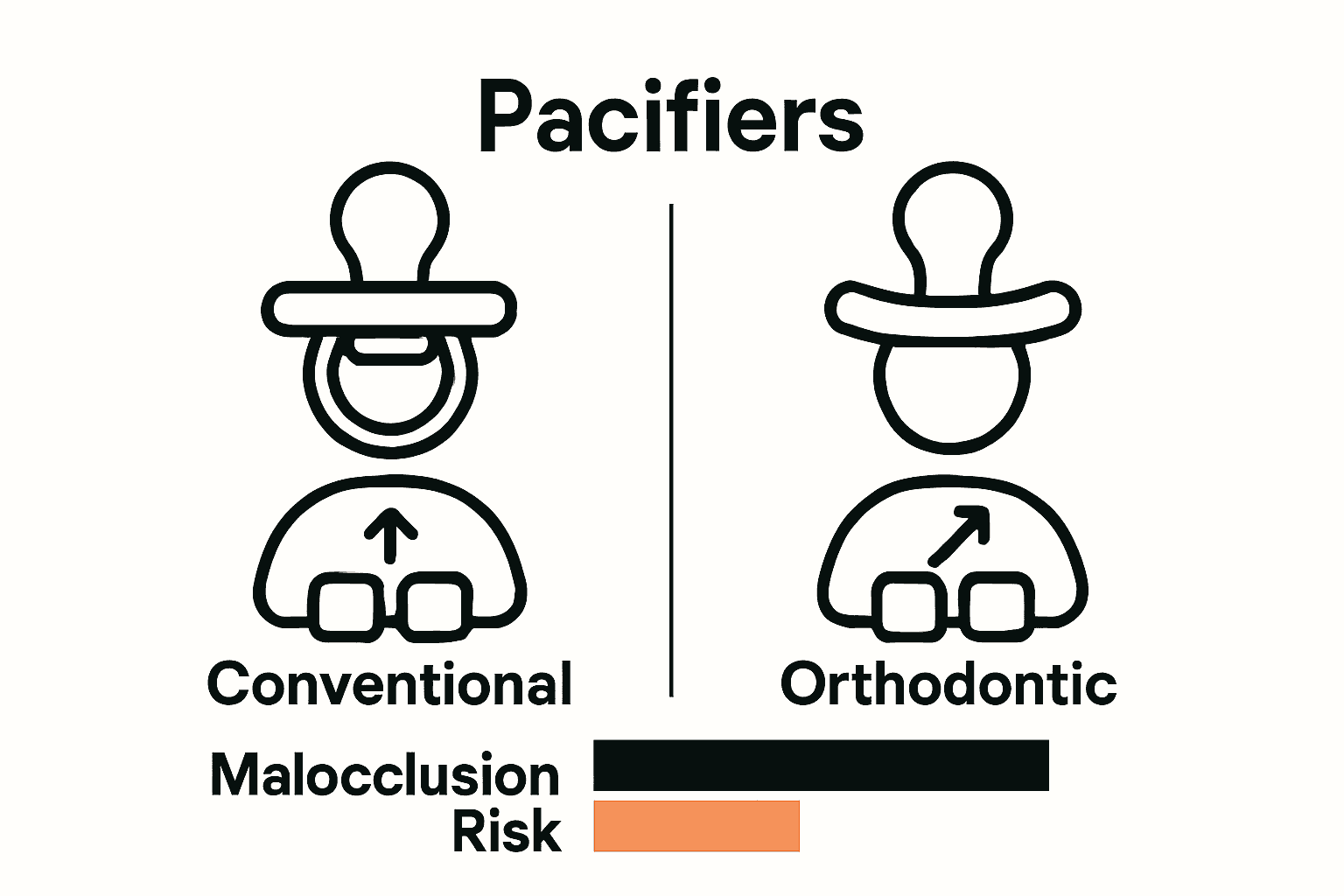 Pacifiers

Conventional

Orthodontic

Malocclusion Risk