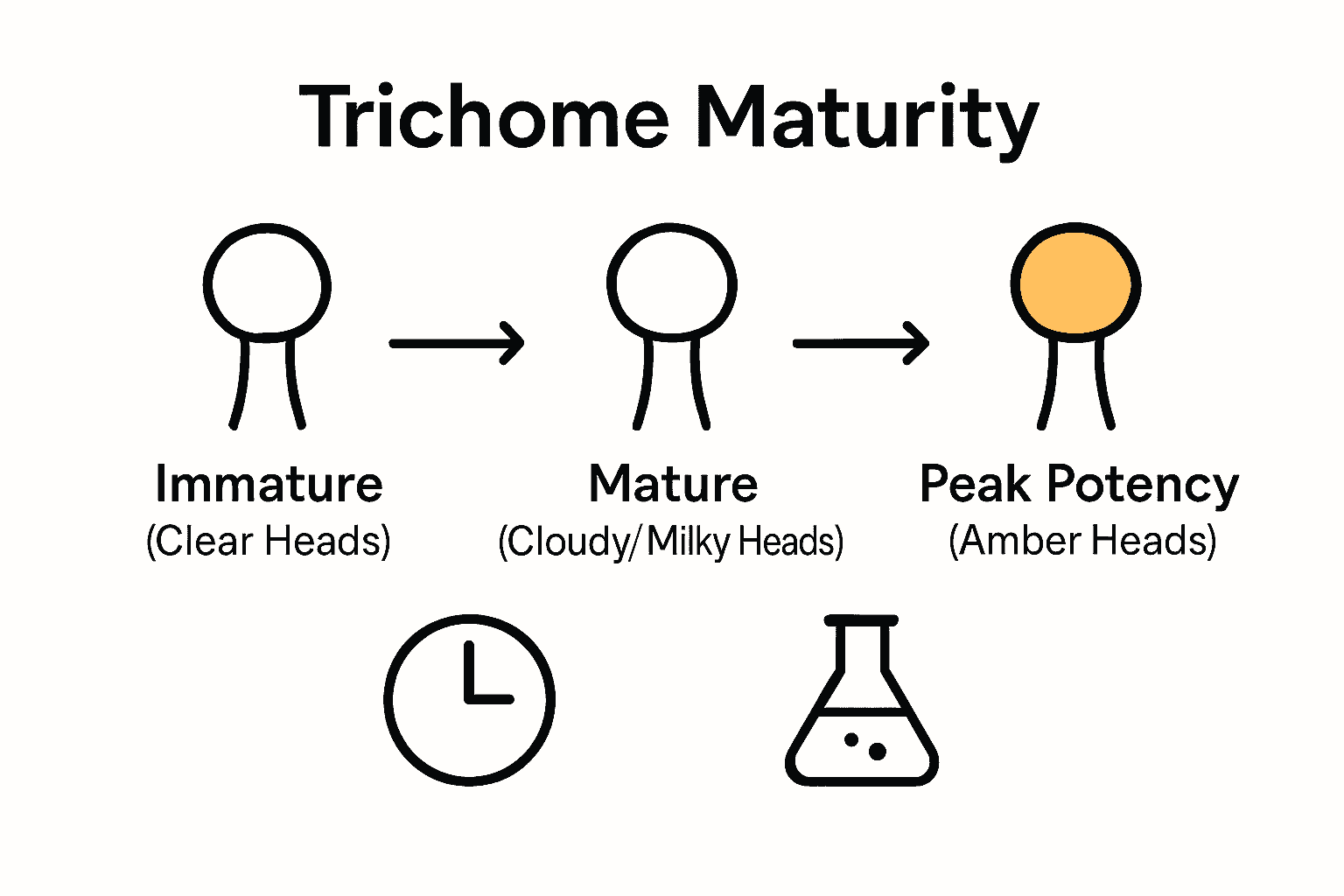 Trichome Maturity

Immature
(Clear Heads)

Mature
(Cloudy/Milky Heads)

Peak Potency
(Amber Heads)