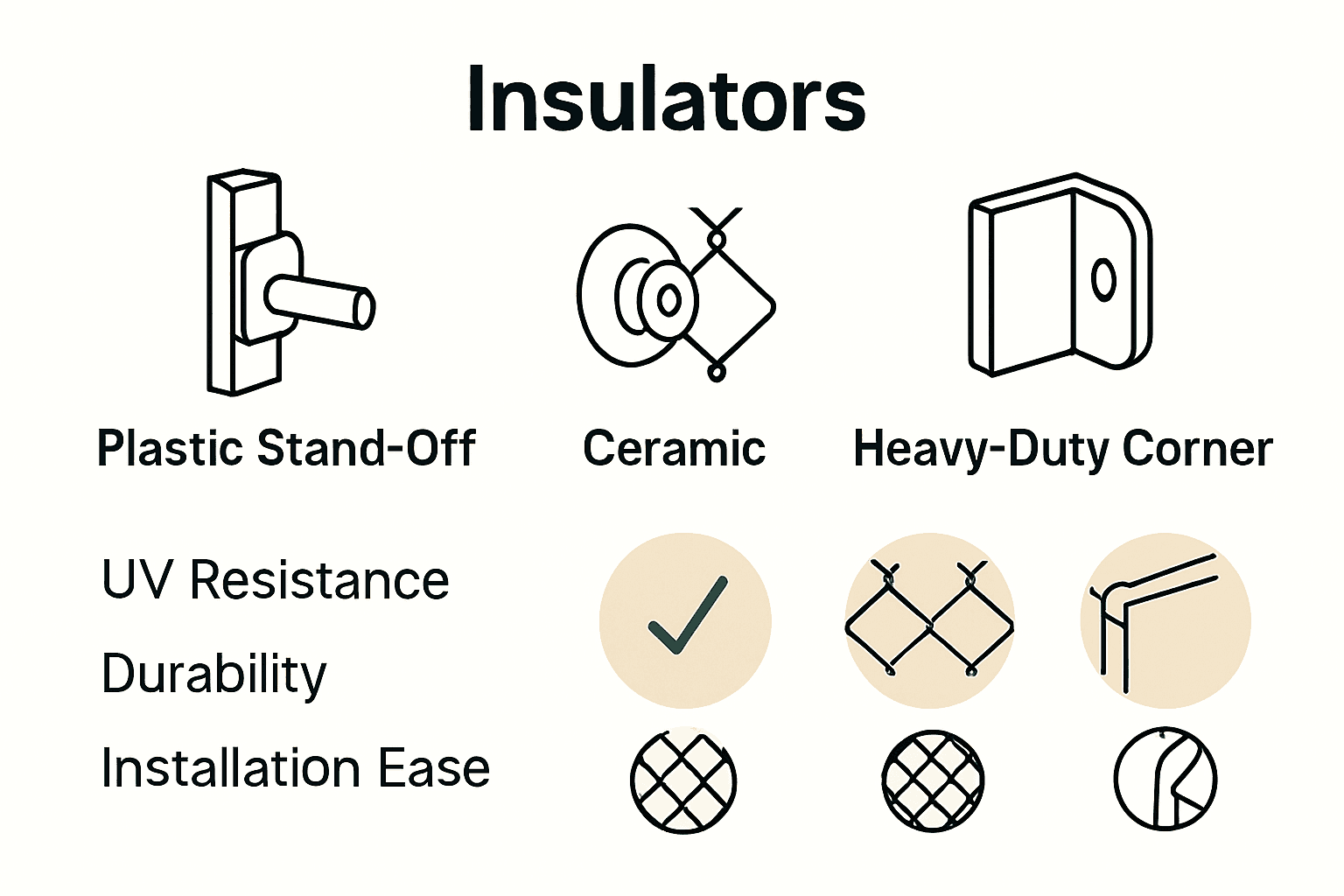 Insulators

Plastic Stand-Off

Ceramic

Heavy-Duty Corner

UV Resistance

Durability

Installation Ease