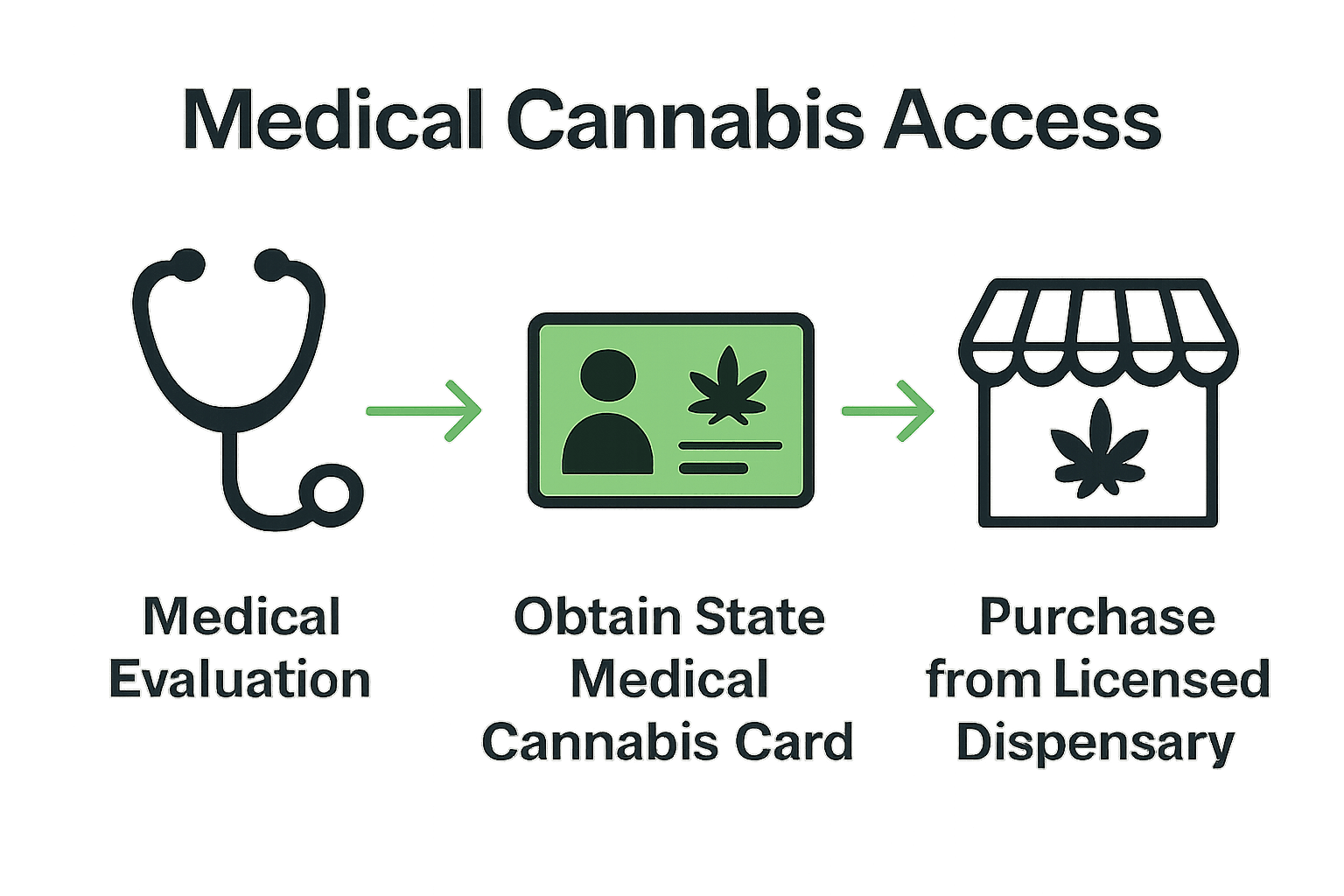 Medical Cannabis Access

Medical Evaluation

Obtain State Medical Cannabis Card

Purchase from Licensed Dispensary