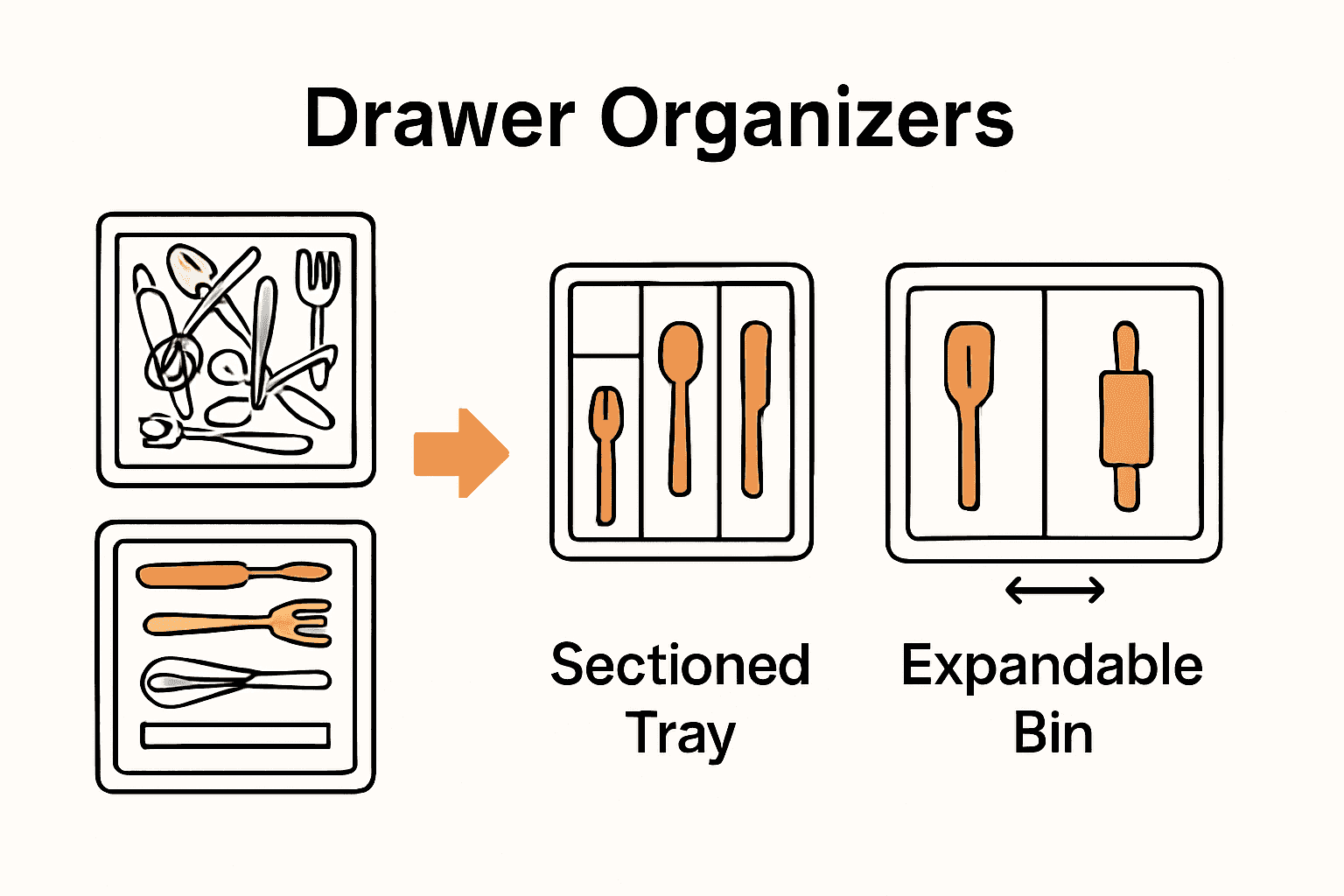 Drawer Organizers

Sectioned Tray

Expandable Bin