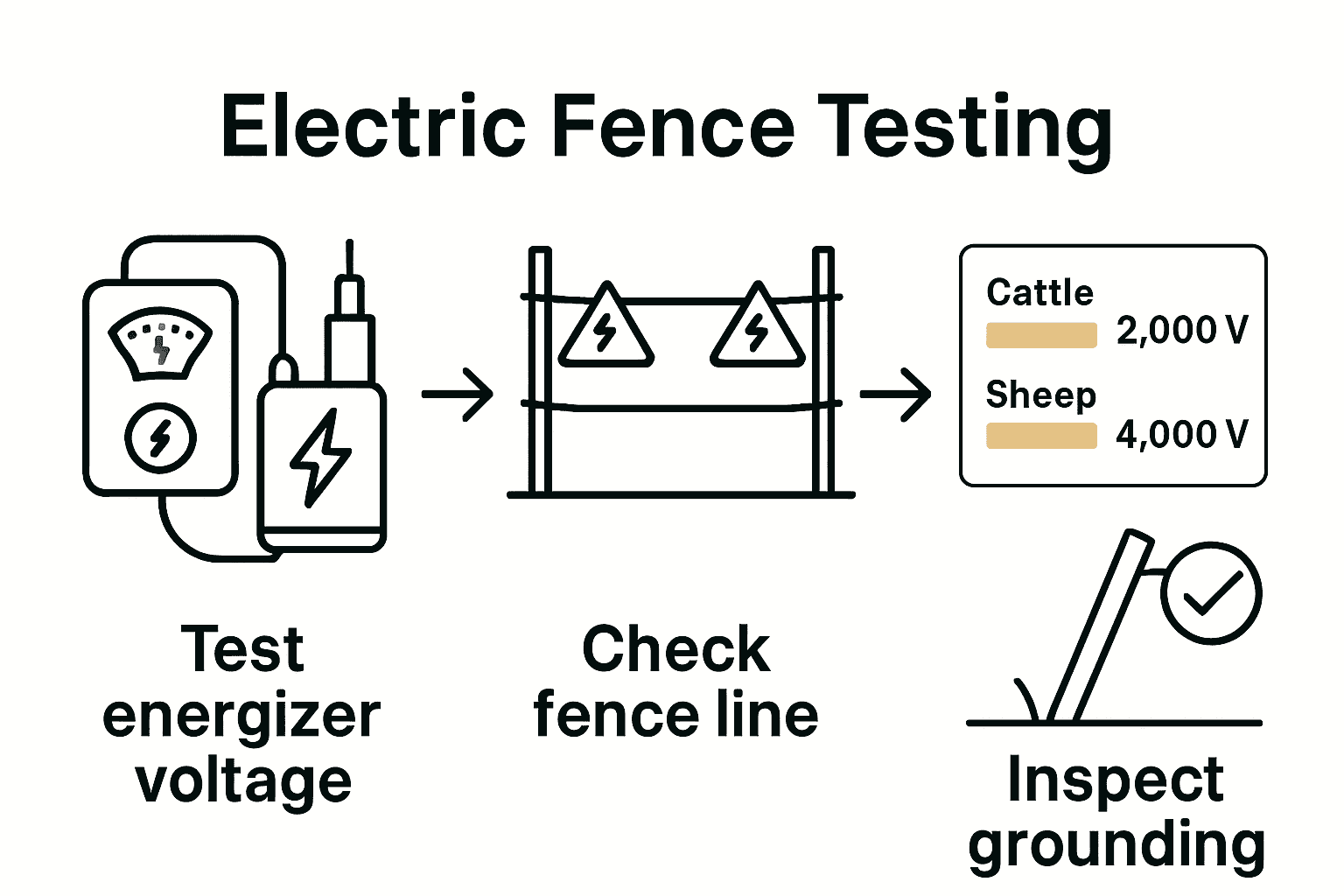 Electric Fence Testing

Cattle
2,000 V
Sheep
4,000 V

Test energizer voltage

Check fence line

Inspect grounding