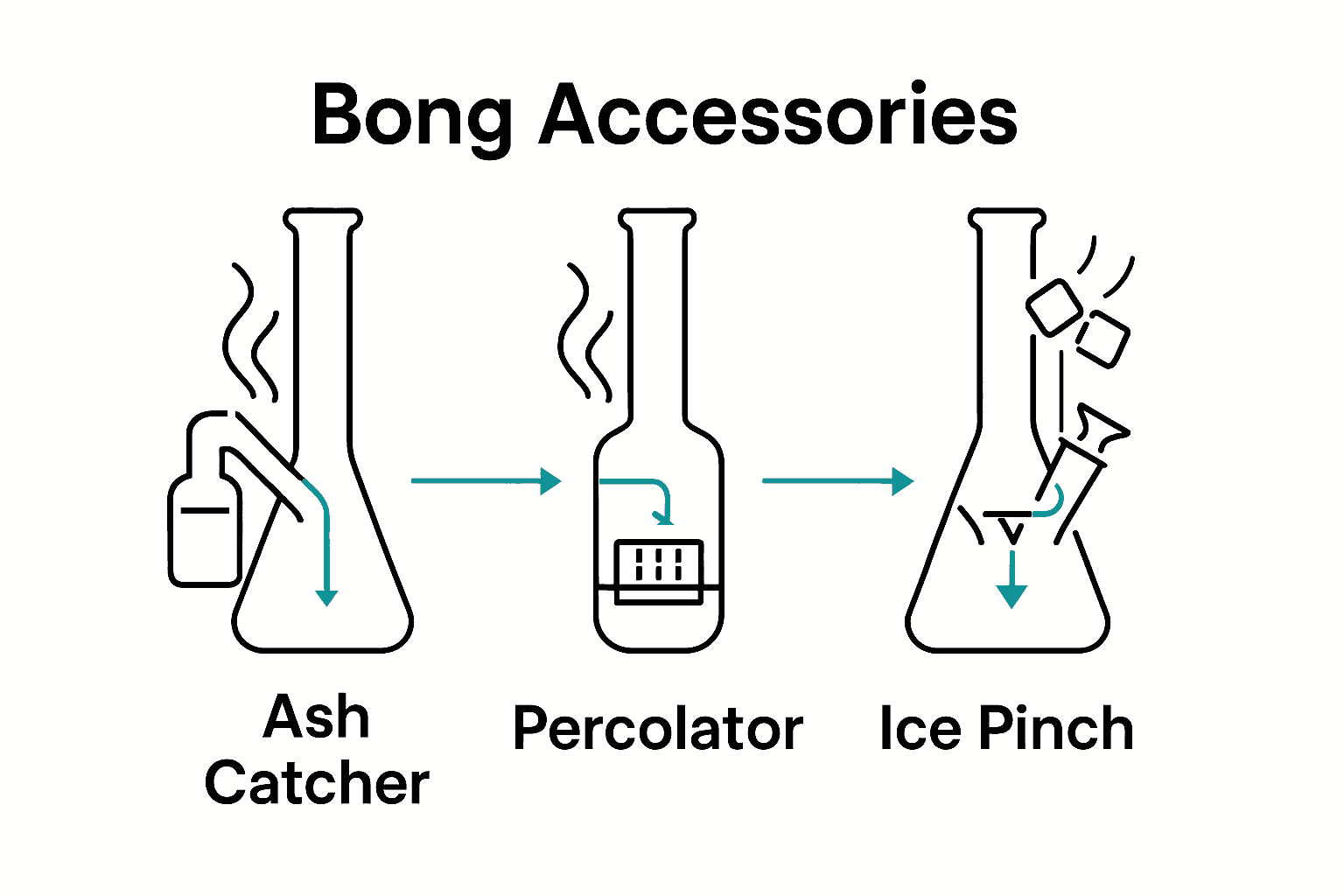 Bong Accessories

Ash Catcher

Percolator

Ice Pinch