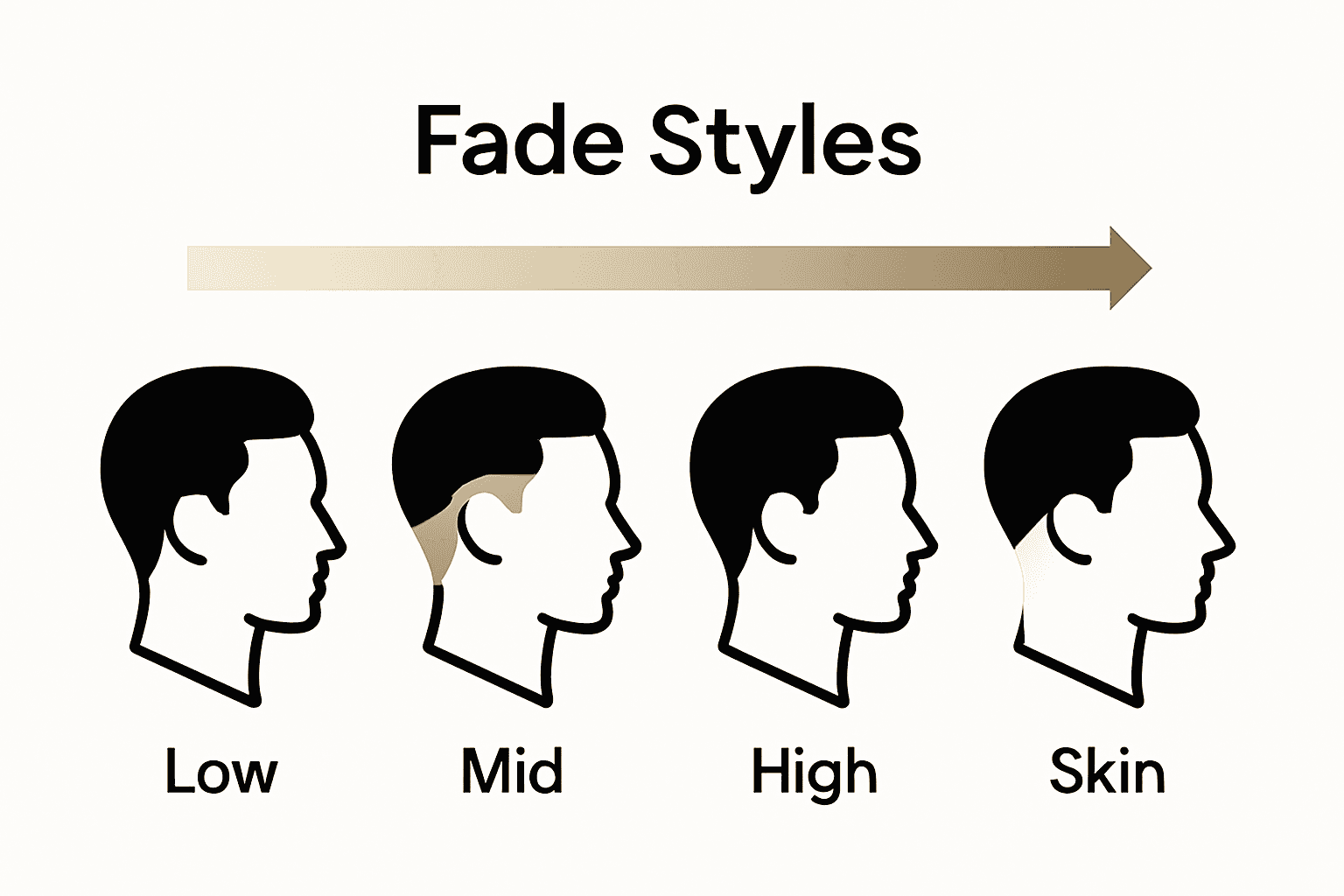 Fade Styles

Low

Mid

High

Skin