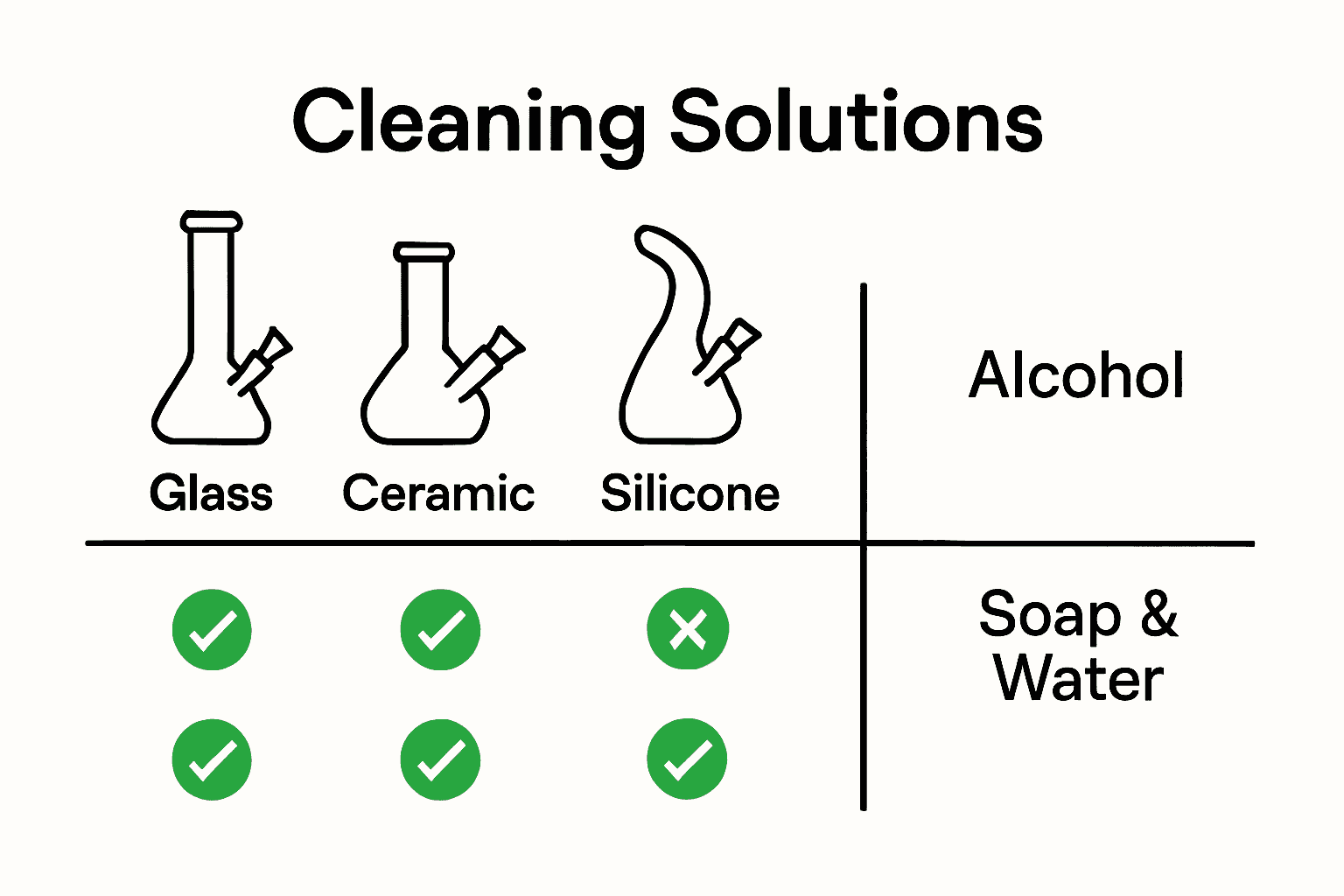 Cleaning Solutions

Glass

Ceramic

Silicone

Alcohol

Soap & Water