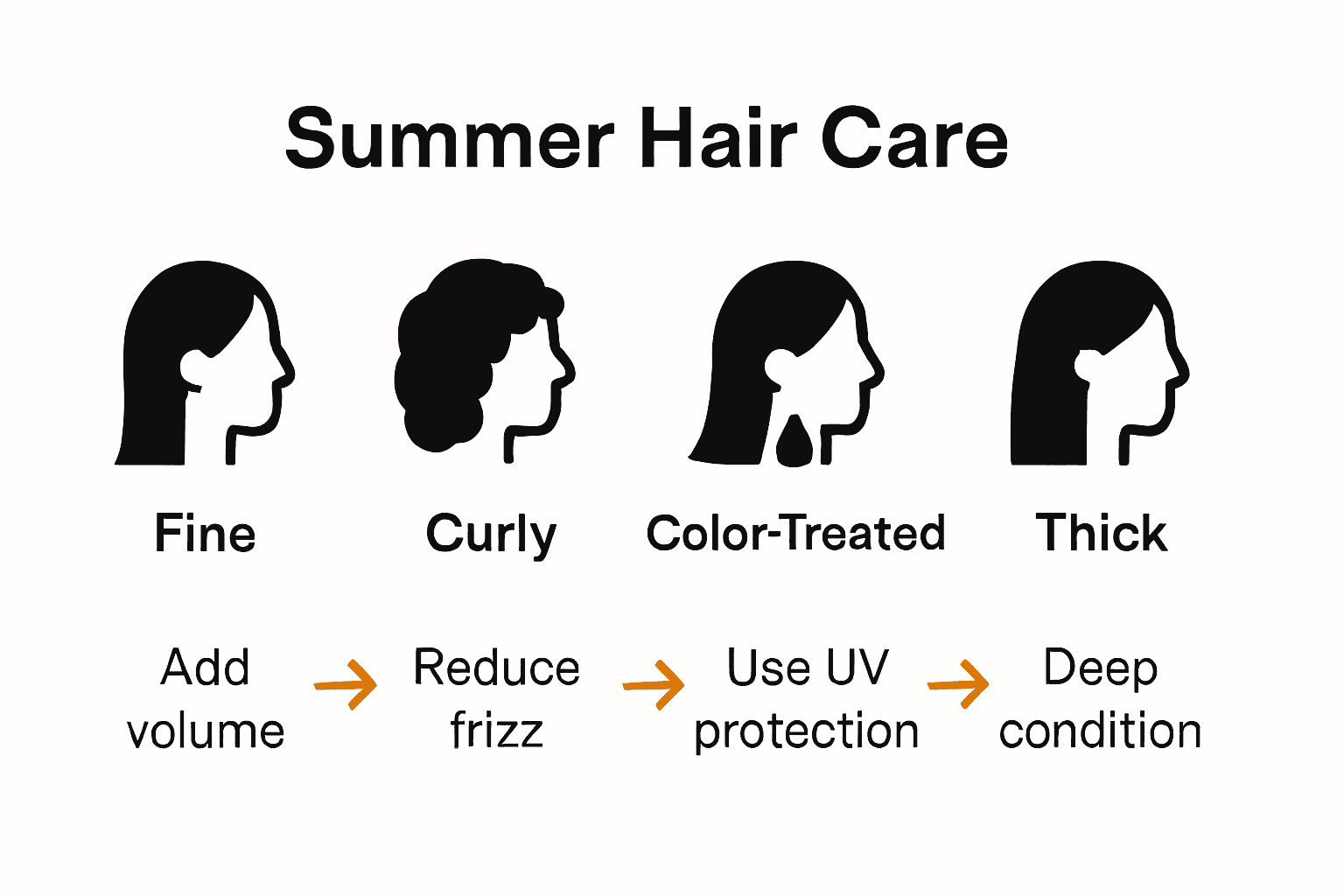 Summer Hair Care

Fine

Curly

Color-Treated

Thick

Add volume → Reduce frizz → Use UV protection → Deep condition