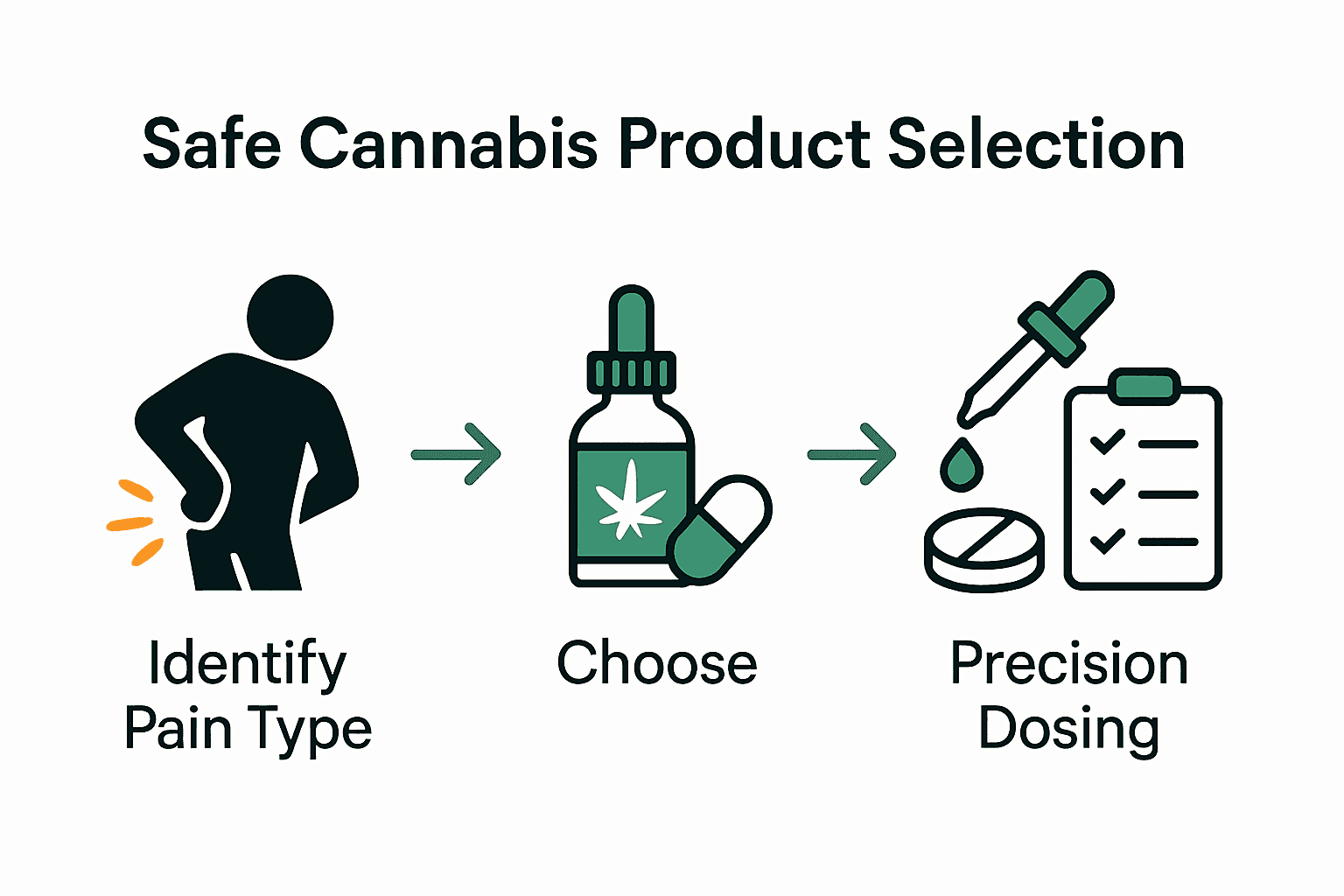 Safe Cannabis Product Selection

Identify Pain Type

Choose

Precision Dosing