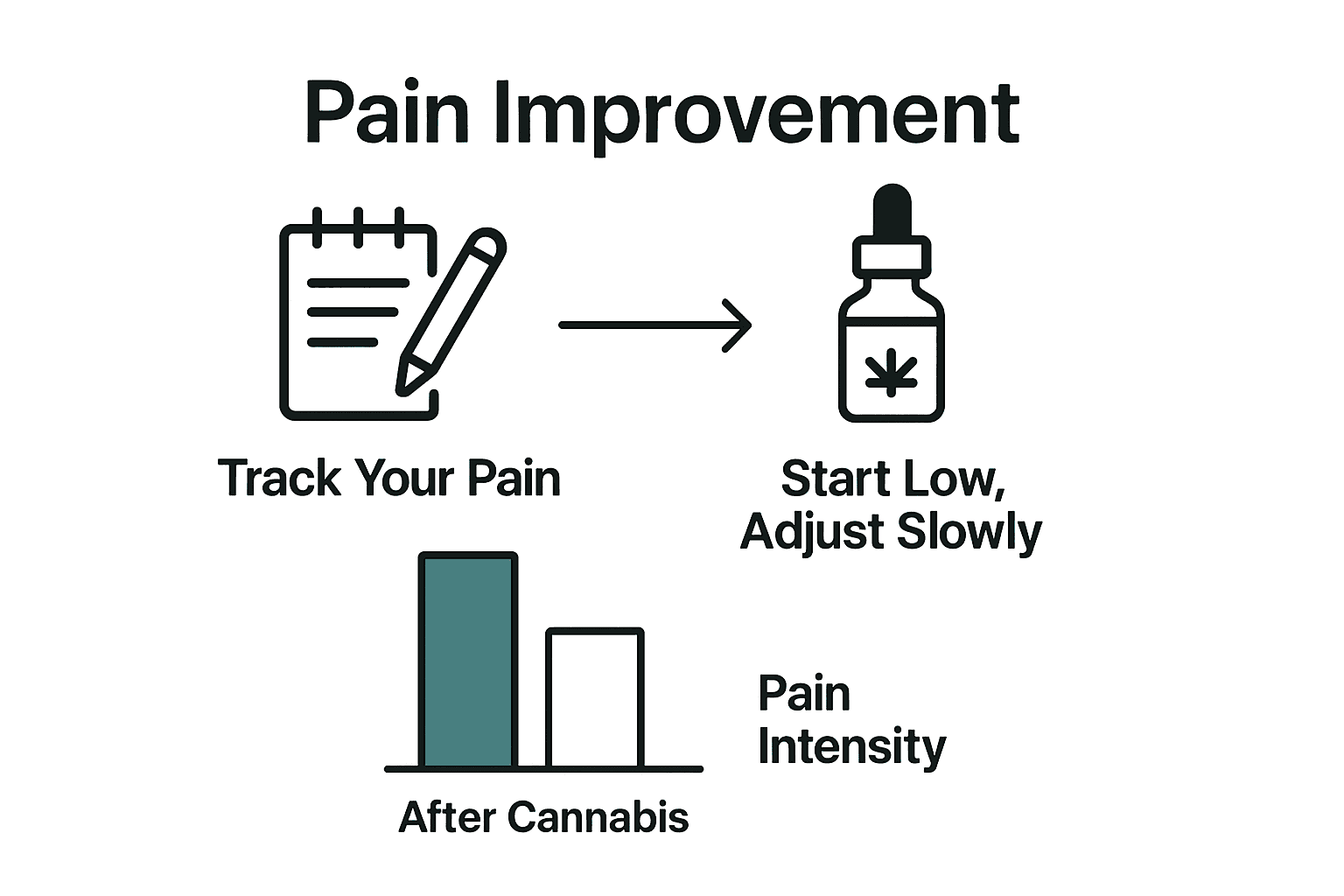 Pain Improvement

Track Your Pain

Start Low, Adjust Slowly

Pain Intensity

After Cannabis