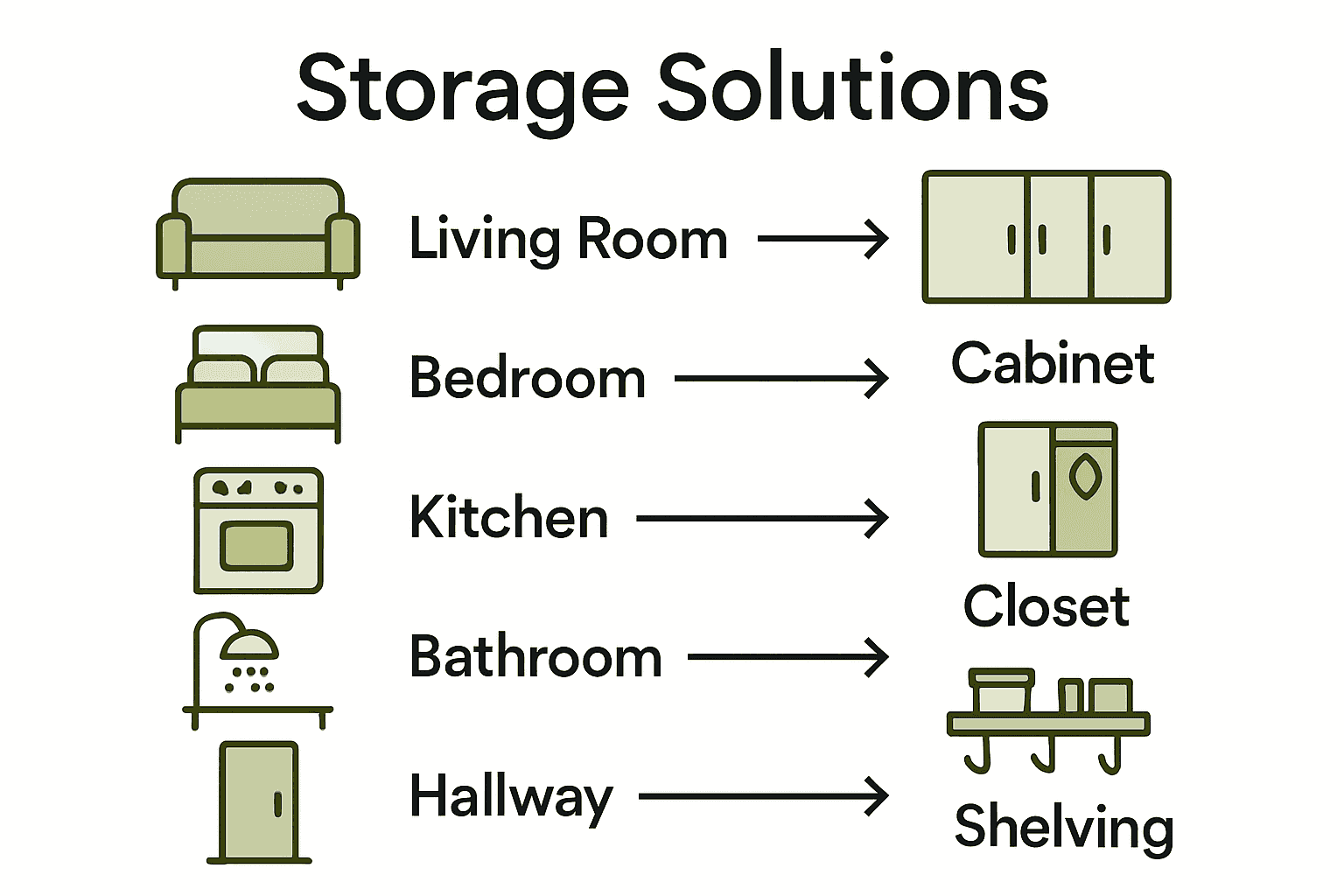 Storage Solutions

Living Room

Bedroom

Kitchen

Bathroom

Hallway

Cabinet

Closet

Shelving