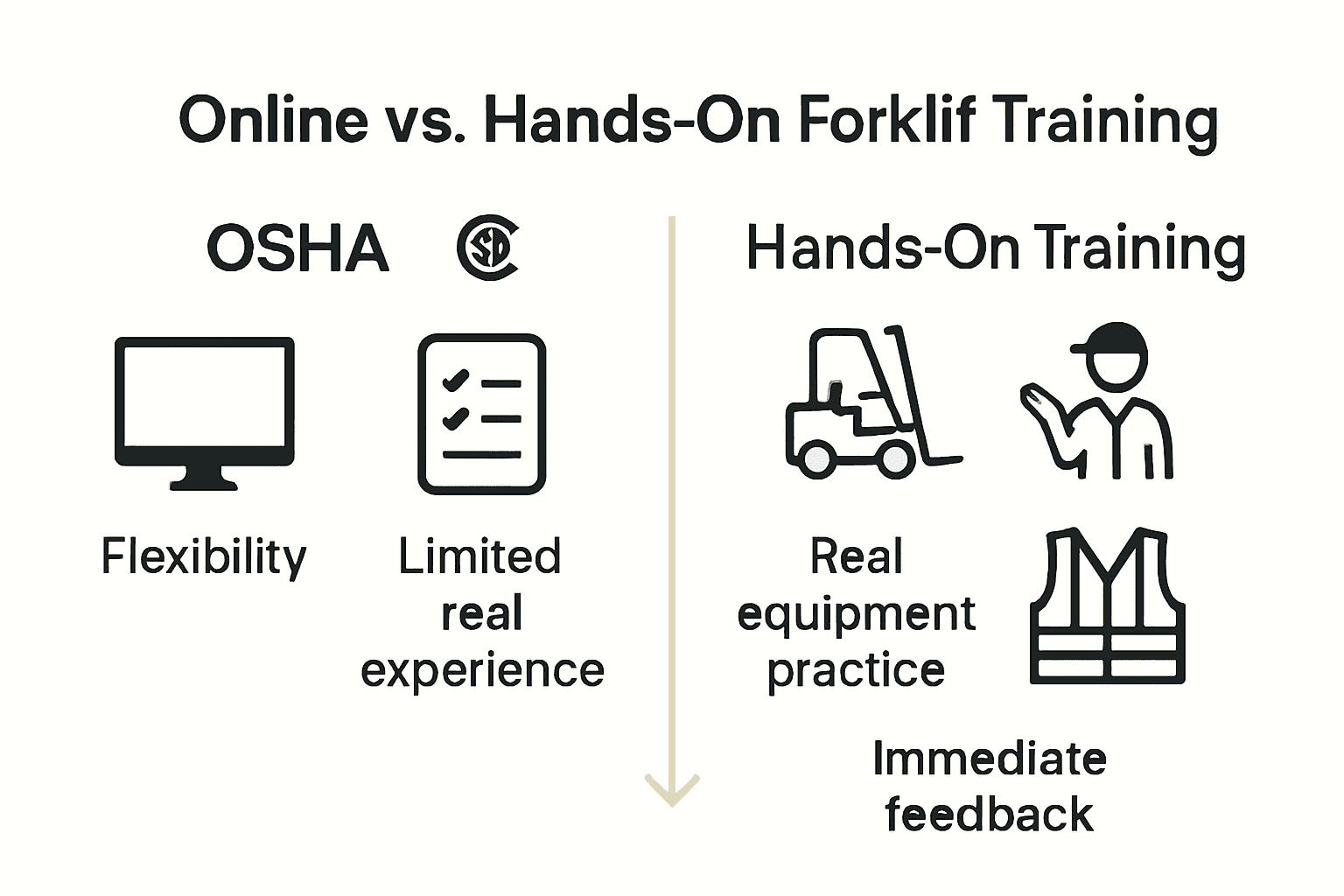 Online vs. Hands-On Forklif Training

OSHA

Flexibility

Limited real experience

Hands-On Training

Real equipment practice

Immediate feedback