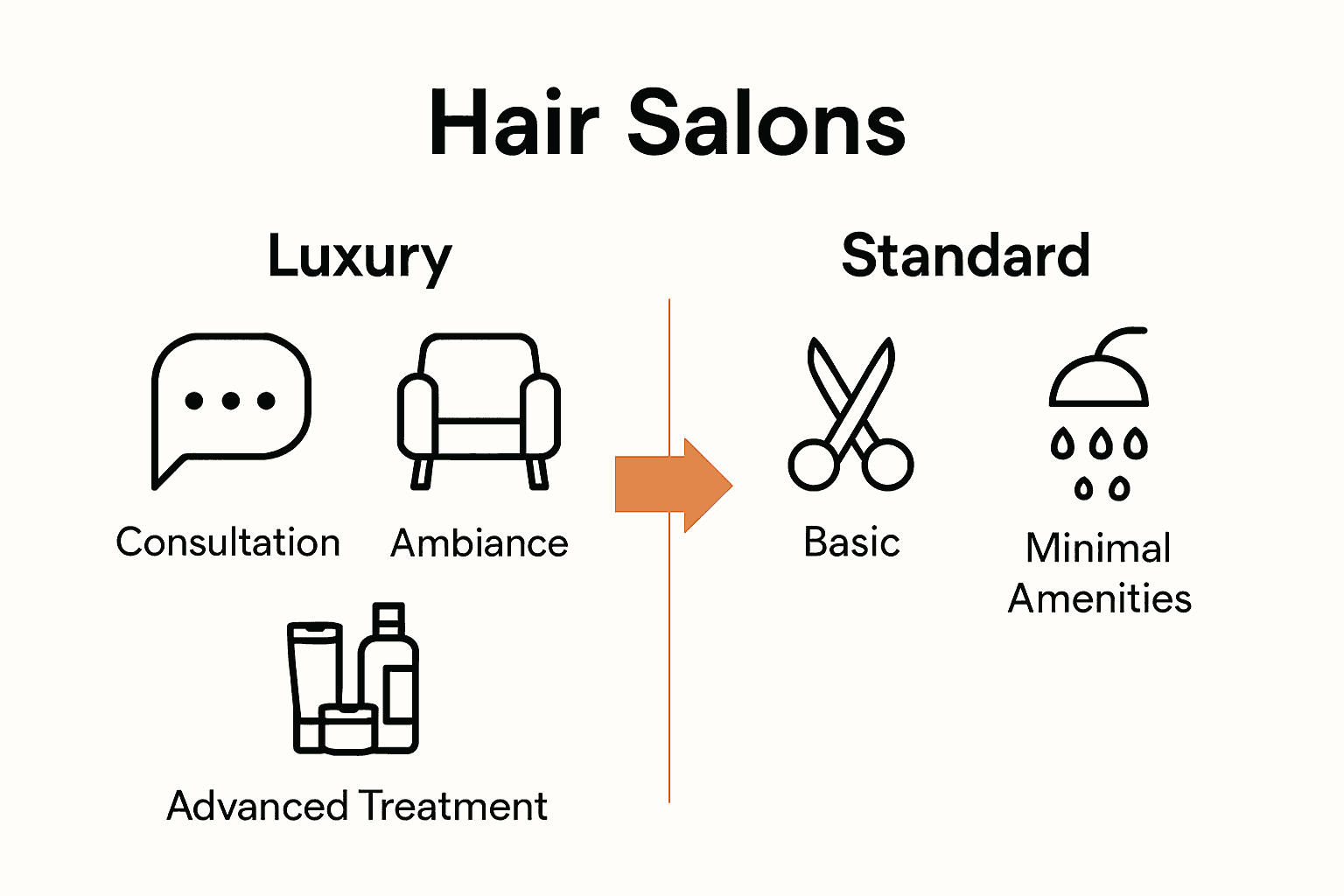 Hair Salons

Luxury

Consultation

Ambiance

Advanced Treatment

Standard

Basic

Minimal Amenities